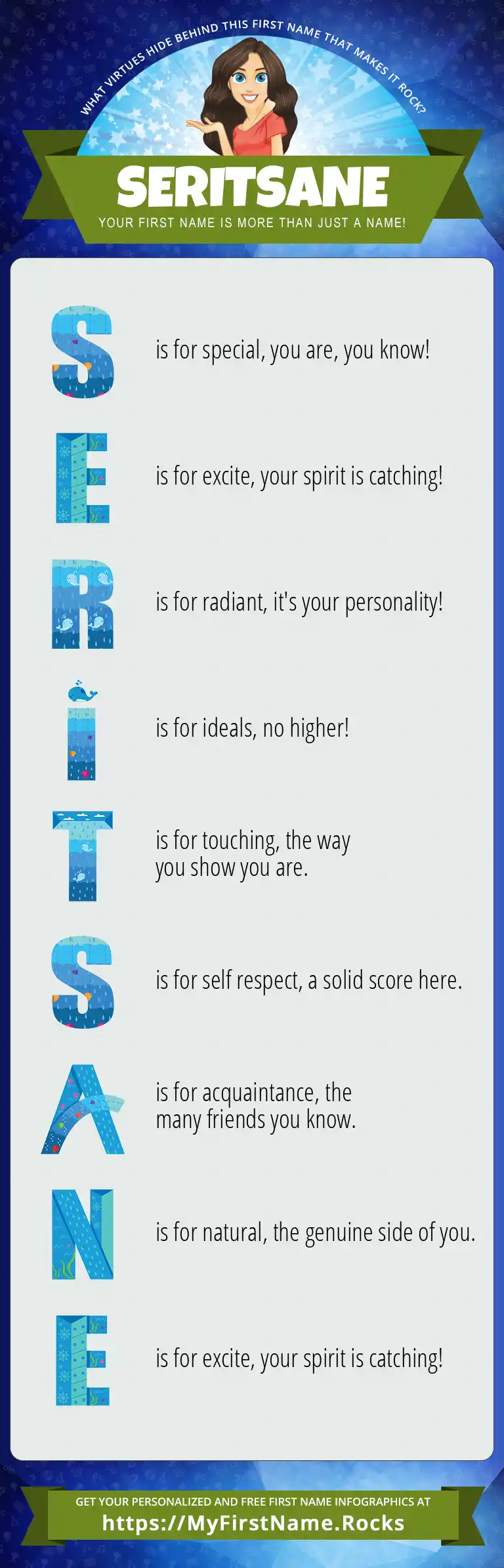 WHAT VIRTUES HIDE BEHIND THIS FIRST NAME THAT MAKES IT ROCK?

SERITSANE

YOUR FIRST NAME IS MORE THAN JUST A NAME!

S is for special, you are, you know!

E is for excite, your spirit is catching!

R is for radiant, it's your personality!

I is for ideals, no higher!

T is for touching, the way you show you are.

S is for self respect, a solid score here.

A is for acquaintance, the many friends you know.

N is for natural, the genuine side of you.

E is for excite, your spirit is catching!

GET YOUR PERSONALIZED AND FREE FIRST NAME INFOGRAPHICS AT
https://MyFirstName.Rocks