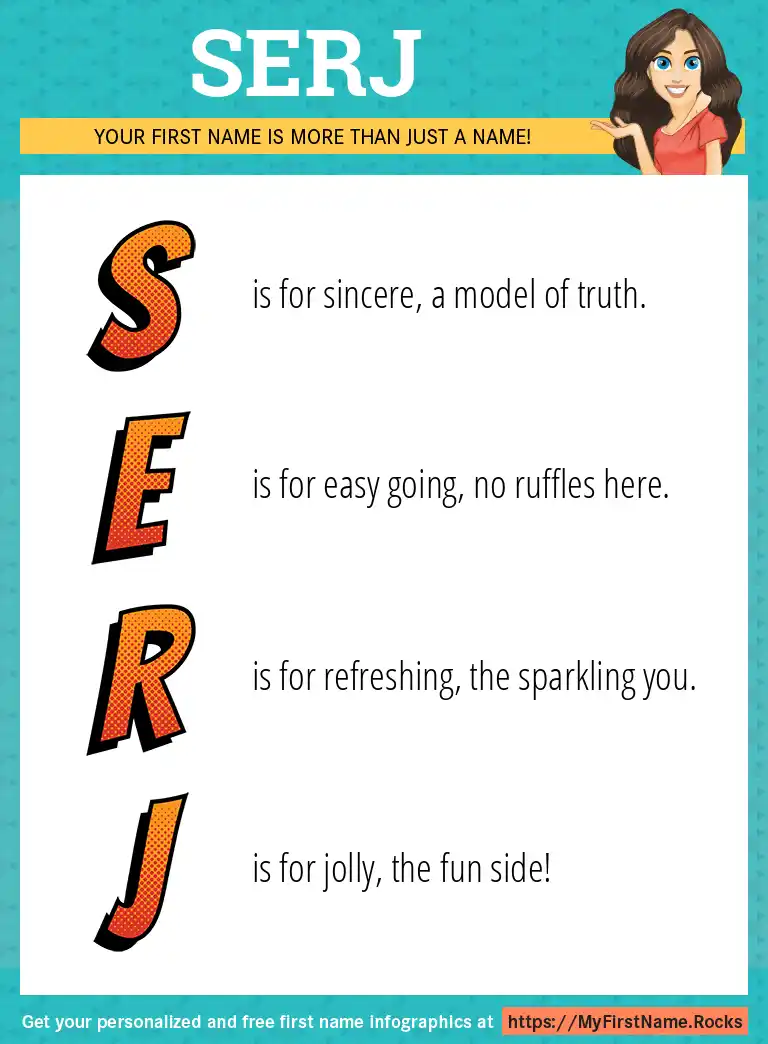 SERJ

YOUR FIRST NAME IS MORE THAN JUST A NAME!

S is for sincere, a model of truth.

E is for easy going, no ruffles here.

R is for refreshing, the sparkling you.

J is for jolly, the fun side!

Get your personalized and free first name infographics at https://MyFirstName.Rocks