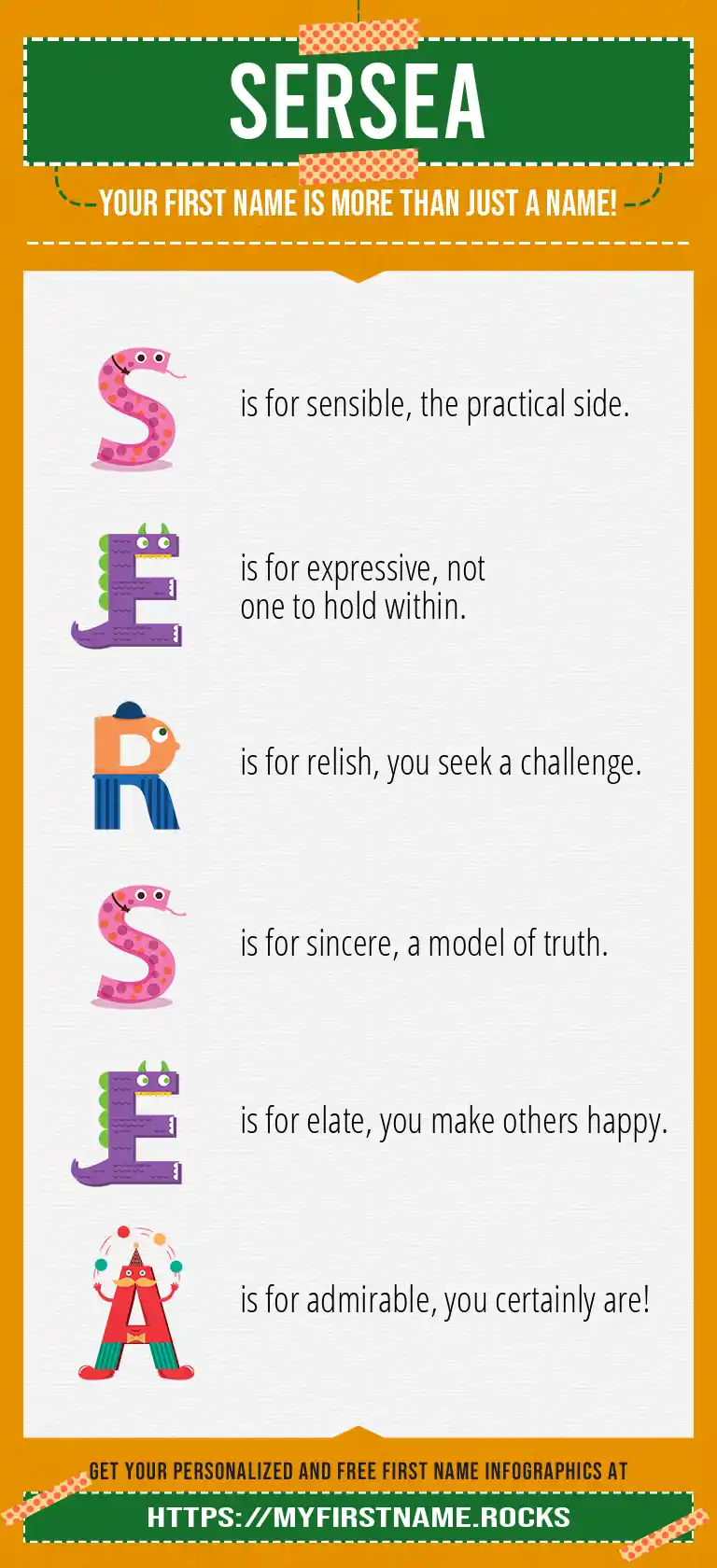 SERSEA

YOUR FIRST NAME IS MORE THAN JUST A NAME!

S is for sensible, the practical side.

E is for expressive, not one to hold within.

R is for relish, you seek a challenge.

S is for sincere, a model of truth.

E is for elate, you make others happy.

A is for admirable, you certainly are!

GET YOUR PERSONALIZED AND FREE FIRST NAME INFOGRAPHICS AT

HTTPS://MYFIRSTNAME.ROCKS