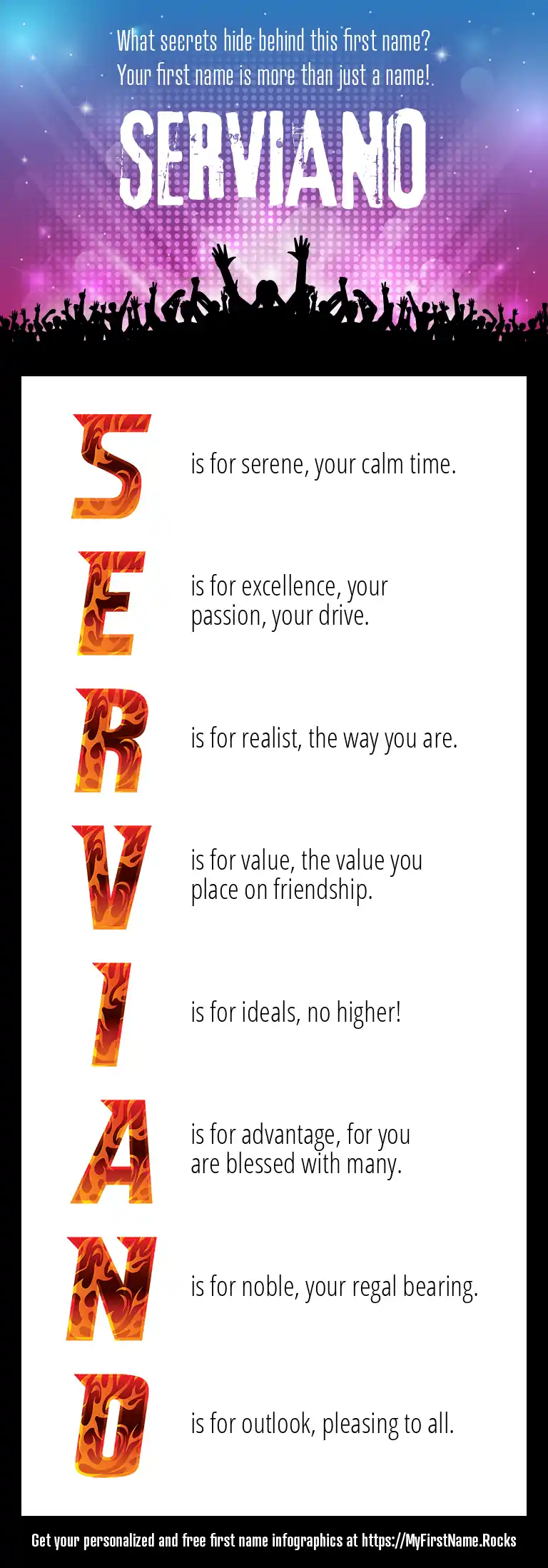 What secrets hide behind this first name?
Your first name is more than just a name!

SERVIANO

S is for serene, your calm time.

E is for excellence, your passion, your drive.

R is for realist, the way you are.

V is for value, the value you place on friendship.

I is for ideals, no higher!

A is for advantage, for you are blessed with many.

N is for noble, your regal bearing.

O is for outlook, pleasing to all.

Get your personalized and free first name infographics at https://MyFirstName.Rocks