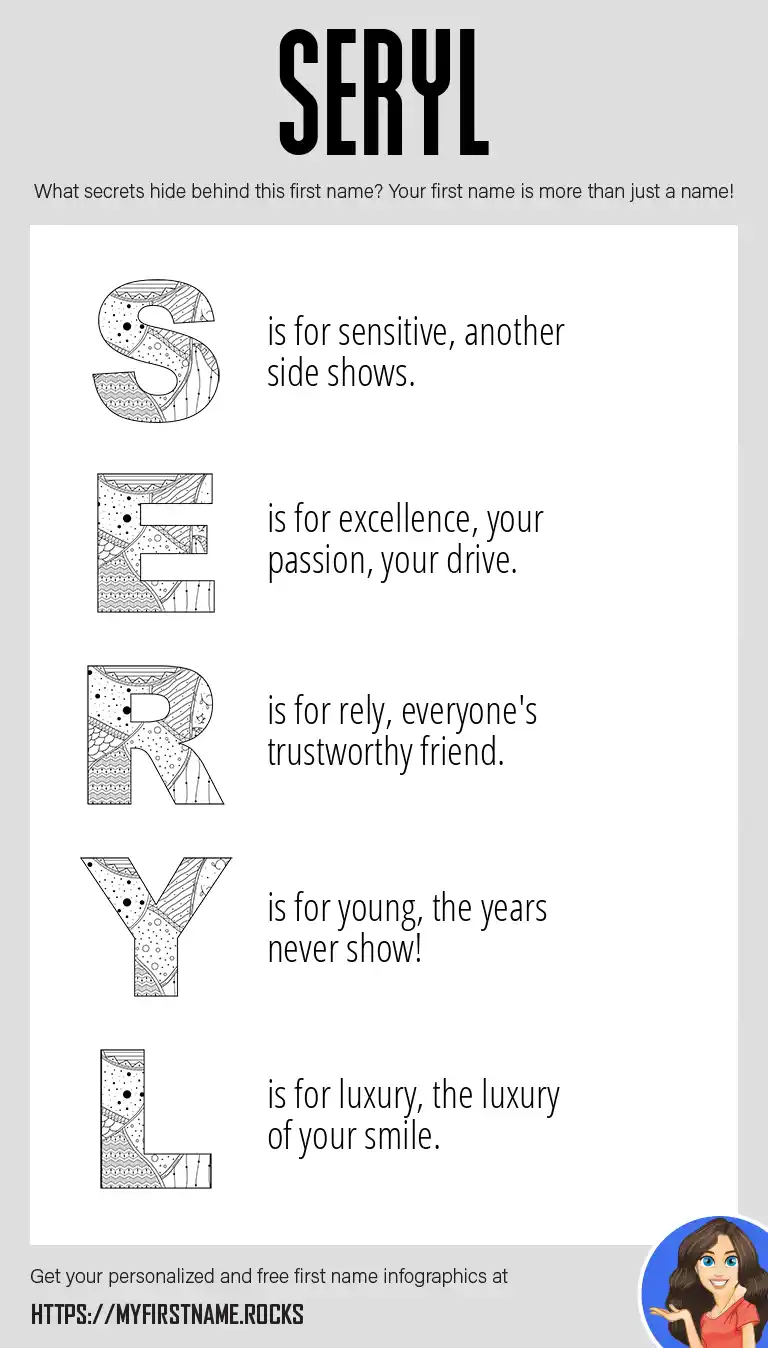 SERYL

What secrets hide behind this first name? Your first name is more than just a name!

S is for sensitive, another side shows.

E is for excellence, your passion, your drive.

R is for rely, everyone's trustworthy friend.

Y is for young, the years never show!

L is for luxury, the luxury of your smile.

Get your personalized and free first name infographics at

HTTPS://MYFIRSTNAME.ROCKS