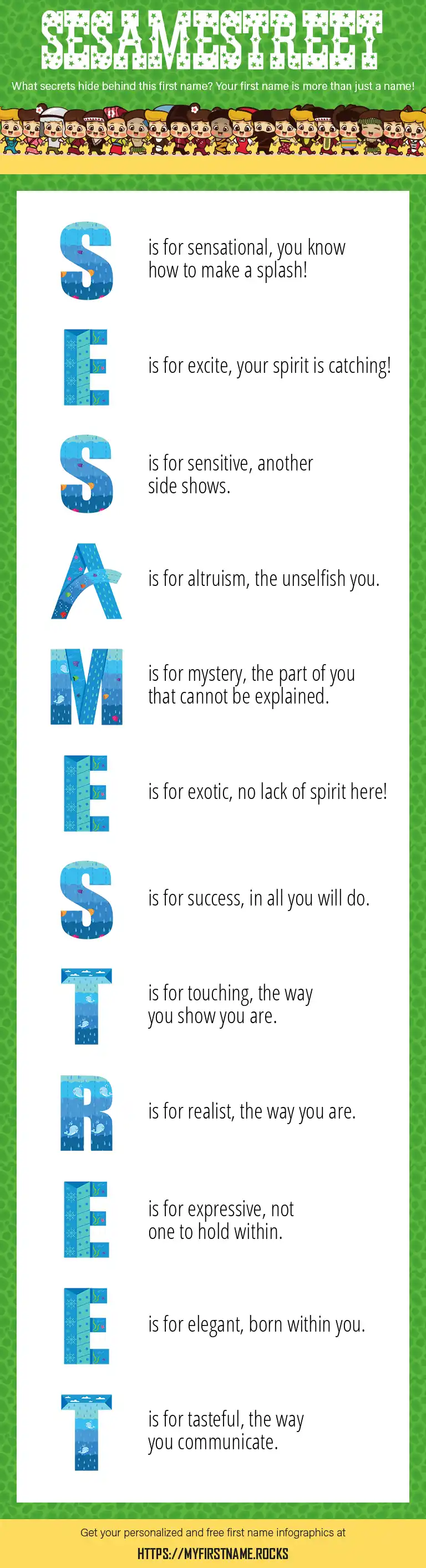 SESAMESTREET

What secrets hide behind this first name? Your first name is more than just a name!

S is for sensational, you know how to make a splash!

E is for excite, your spirit is catching!

S is for sensitive, another side shows.

A is for altruism, the unselfish you.

M is for mystery, the part of you that cannot be explained.

E is for exotic, no lack of spirit here!

S is for success, in all you will do.

T is for touching, the way you show you are.

R is for realist, the way you are.

E is for expressive, not one to hold within.

E is for elegant, born within you.

T is for tasteful, the way you communicate.

Get your personalized and free first name infographics at

HTTPS://MYFIRSTNAME.ROCKS