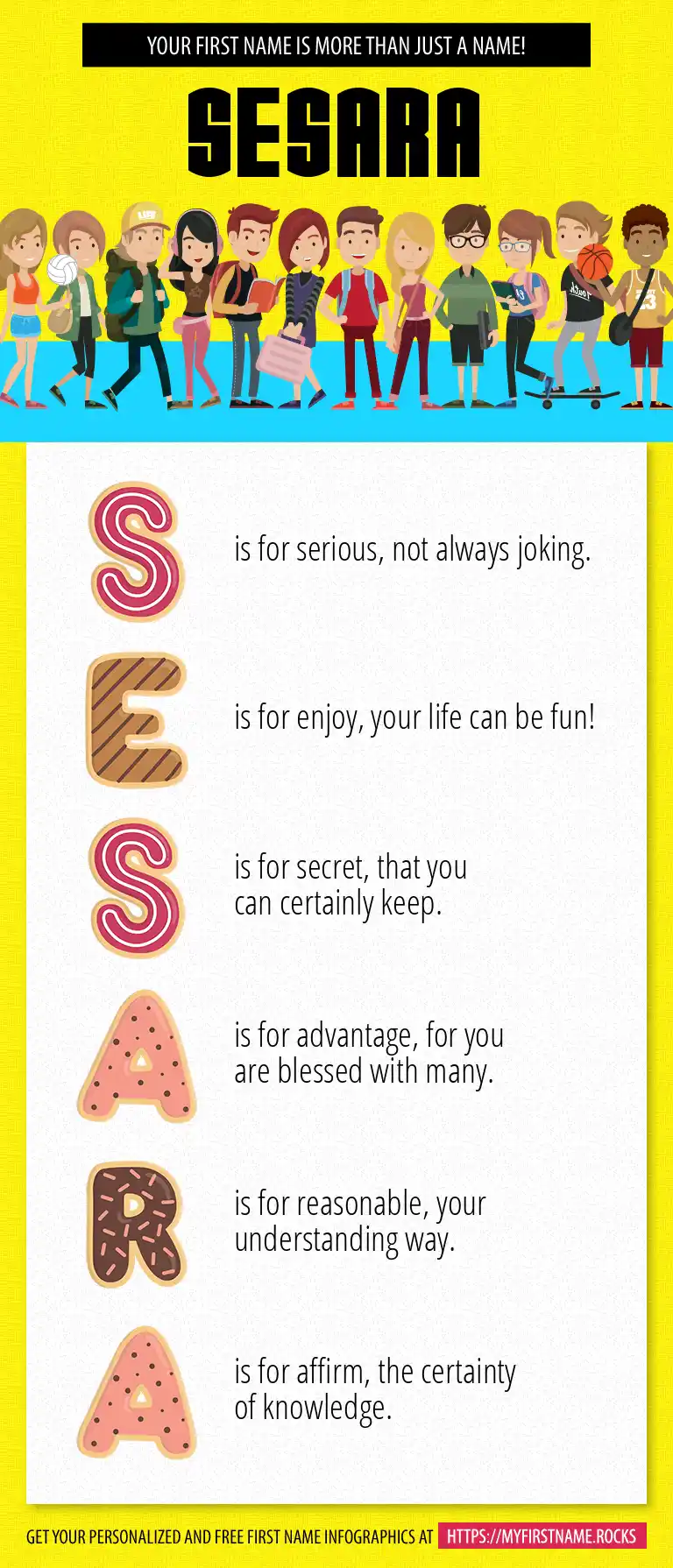 YOUR FIRST NAME IS MORE THAN JUST A NAME!

SESARA

S is for serious, not always joking.

E is for enjoy, your life can be fun!

S is for secret, that you can certainly keep.

A is for advantage, for you are blessed with many.

R is for reasonable, your understanding way.

A is for affirm, the certainty of knowledge.

GET YOUR PERSONALIZED AND FREE FIRST NAME INFOGRAPHICS AT HTTPS://MYFIRSTNAME.ROCKS