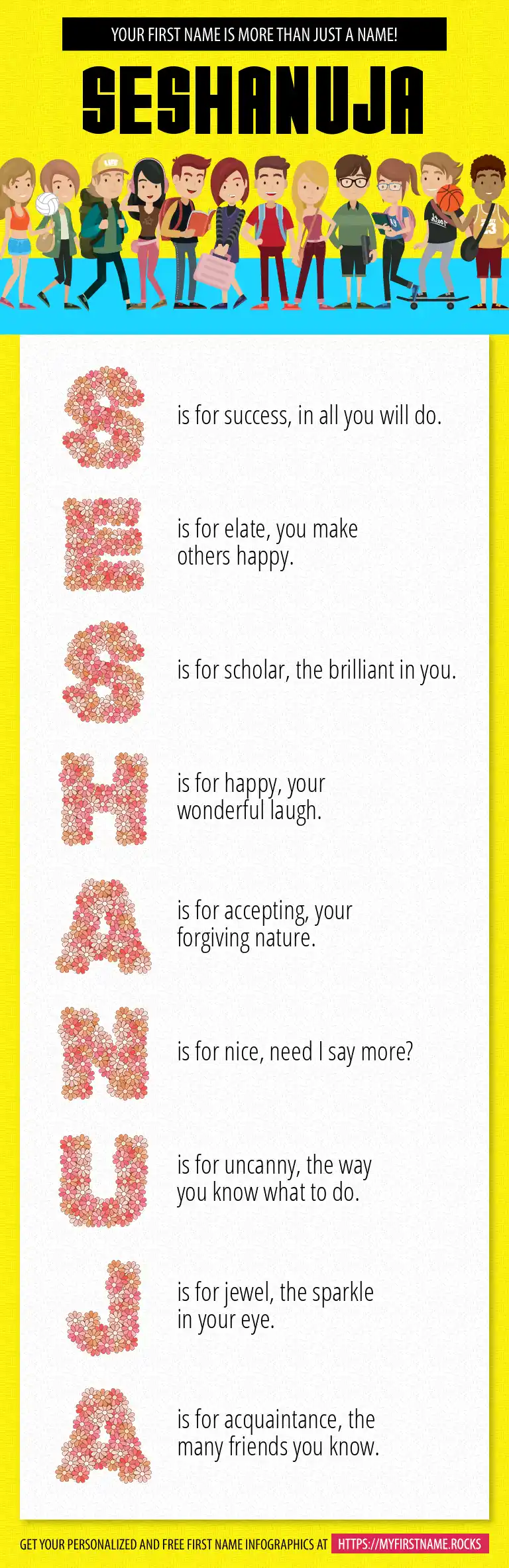 YOUR FIRST NAME IS MORE THAN JUST A NAME!

SESHANUJA

S is for success, in all you will do.

E is for elate, you make others happy.

S is for scholar, the brilliant in you.

H is for happy, your wonderful laugh.

A is for accepting, your forgiving nature.

N is for nice, need I say more?

U is for uncanny, the way you know what to do.

J is for jewel, the sparkle in your eye.

A is for acquaintance, the many friends you know.

GET YOUR PERSONALIZED AND FREE FIRST NAME INFOGRAPHICS AT HTTPS://MYFIRSTNAME.ROCKS