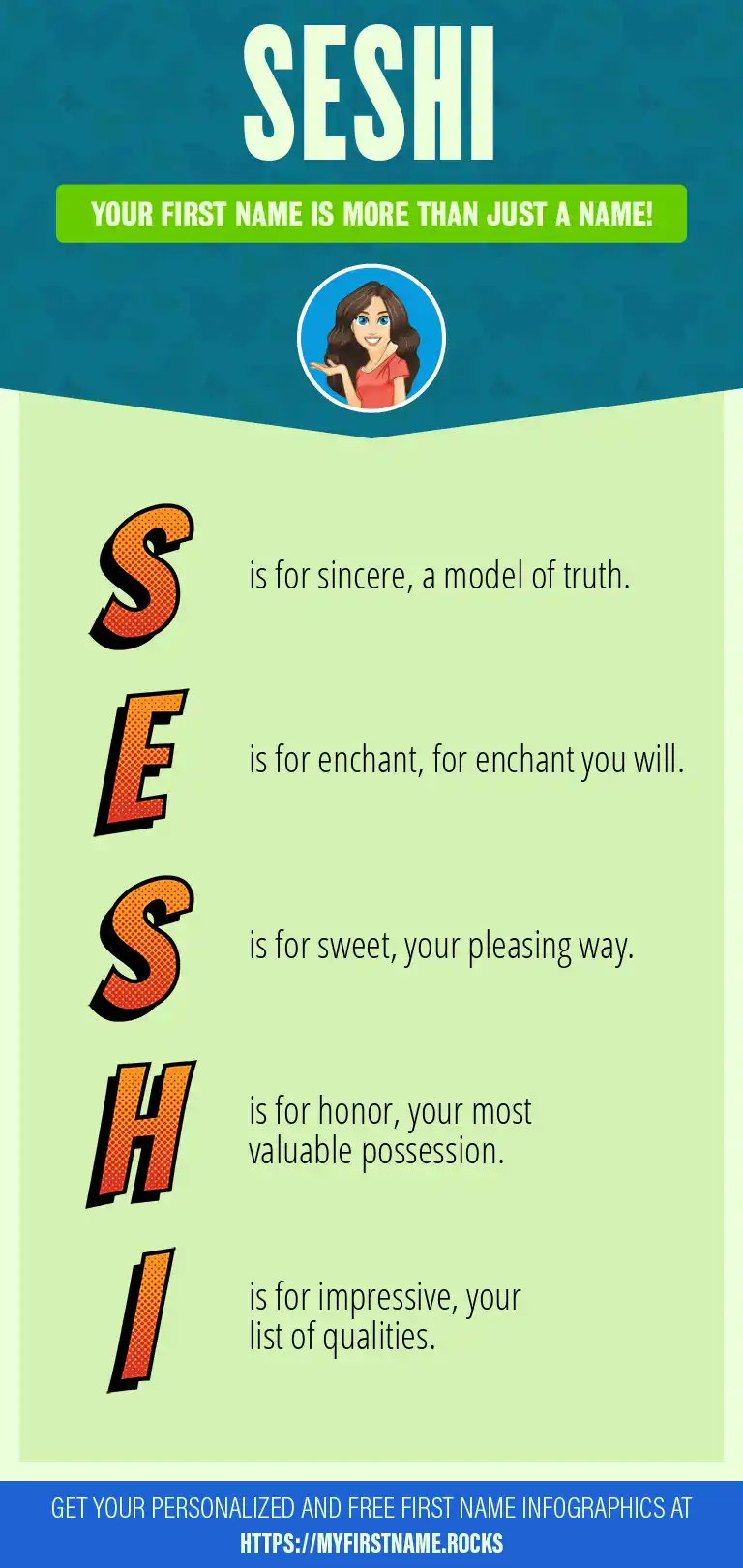 SESHI

YOUR FIRST NAME IS MORE THAN JUST A NAME!

S is for sincere, a model of truth.

E is for enchant, for enchant you will.

S is for sweet, your pleasing way.

H is for honor, your most valuable possession.

I is for impressive, your list of qualities.

GET YOUR PERSONALIZED AND FREE FIRST NAME INFOGRAPHICS AT HTTPS://MYFIRSTNAME.ROCKS