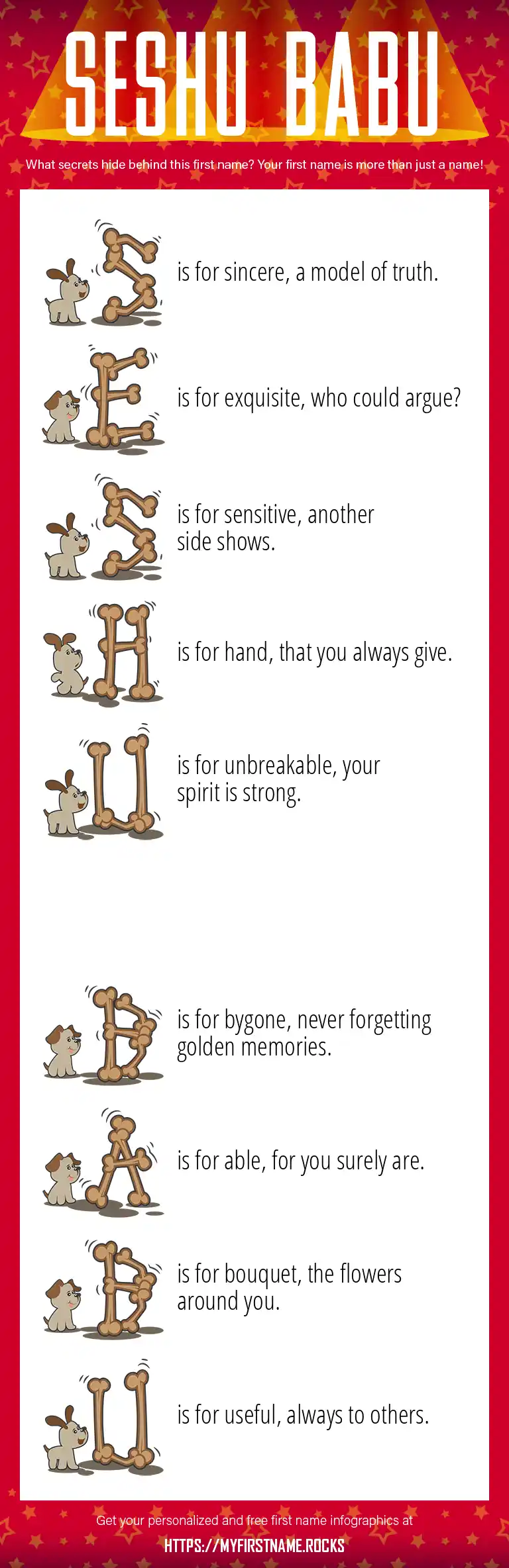 SESHU BABU

What secrets hide behind this first name? Your first name is more than just a name!

S is for sincere, a model of truth.

E is for exquisite, who could argue?

S is for sensitive, another side shows.

H is for hand, that you always give.

U is for unbreakable, your spirit is strong.

B is for bygone, never forgetting golden memories.

A is for able, for you surely are.

B is for bouquet, the flowers around you.

U is for useful, always to others.

Get your personalized and free first name infographics at

HTTPS://MYFIRSTNAME.ROCKS