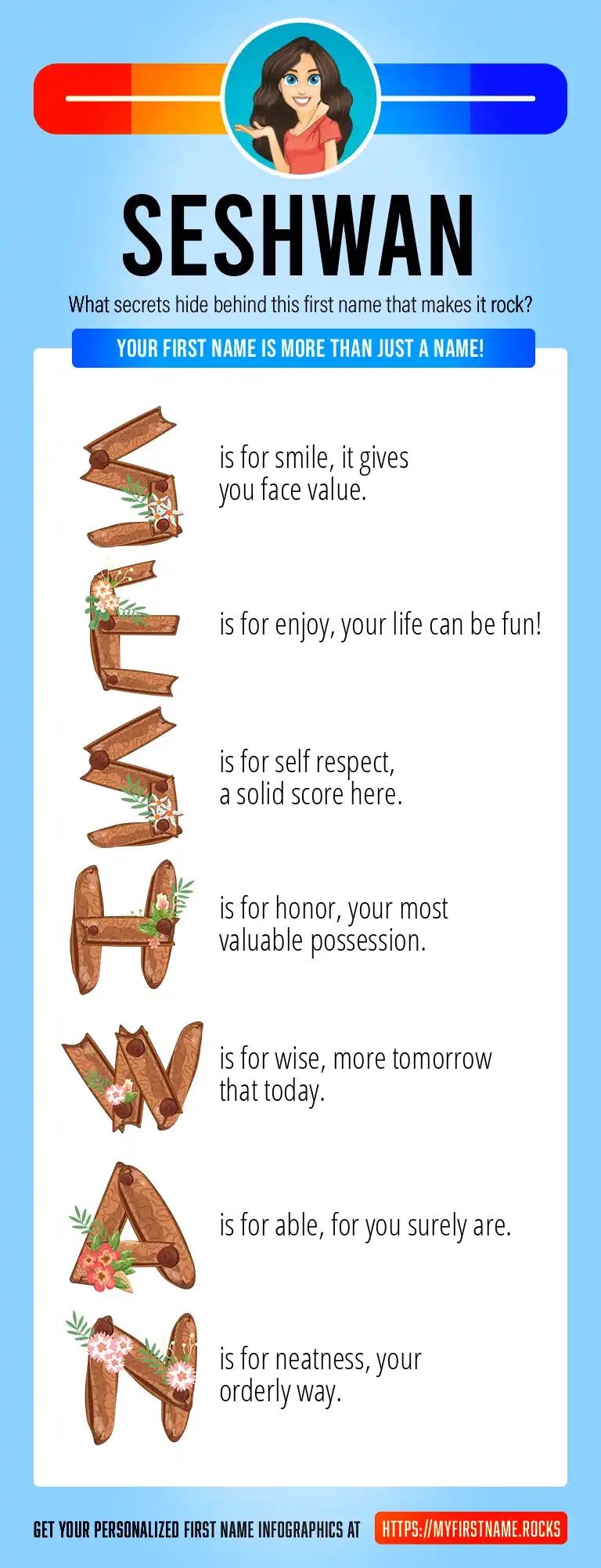 SESHWAN

What secrets hide behind this first name that makes it rock?

YOUR FIRST NAME IS MORE THAN JUST A NAME!

S is for smile, it gives you face value.

E is for enjoy, your life can be fun!

S is for self respect, a solid score here.

H is for honor, your most valuable possession.

W is for wise, more tomorrow that today.

A is for able, for you surely are.

N is for neatness, your orderly way.

GET YOUR PERSONALIZED FIRST NAME INFOGRAPHICS AT HTTPS://MYFIRSTNAME.ROCKS