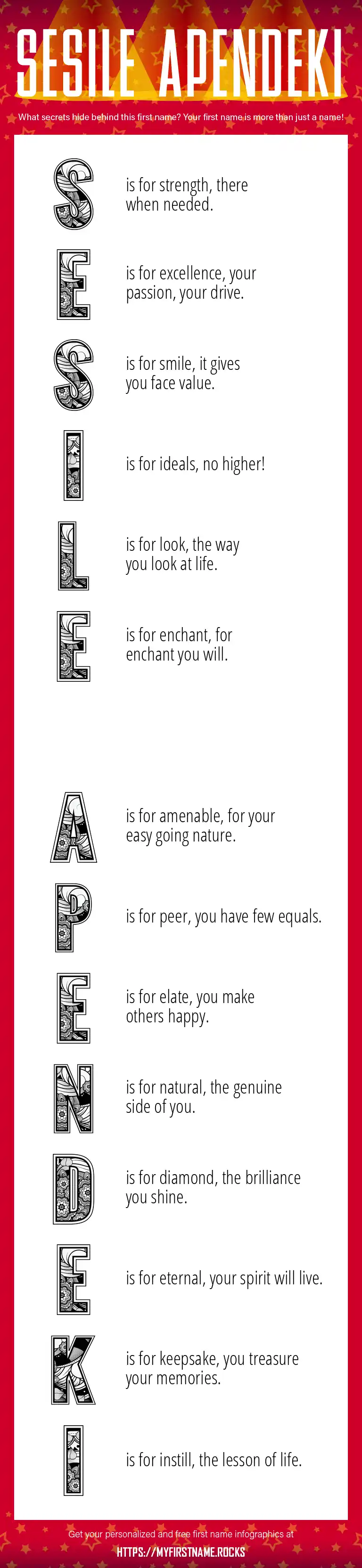 SESILE APENDEKI

What secrets hide behind this first name? Your first name is more than just a name!

S is for strength, there when needed.

E is for excellence, your passion, your drive.

S is for smile, it gives you face value.

I is for ideals, no higher!

L is for look, the way you look at life.

E is for enchant, for enchant you will.

A is for amenable, for your easy going nature.

P is for peer, you have few equals.

E is for elate, you make others happy.

N is for natural, the genuine side of you.

D is for diamond, the brilliance you shine.

E is for eternal, your spirit will live.

K is for keepsake, you treasure your memories.

I is for instill, the lesson of life.

Get your personalized and free first name infographics at
HTTPS://MYFIRSTNAME.ROCKS