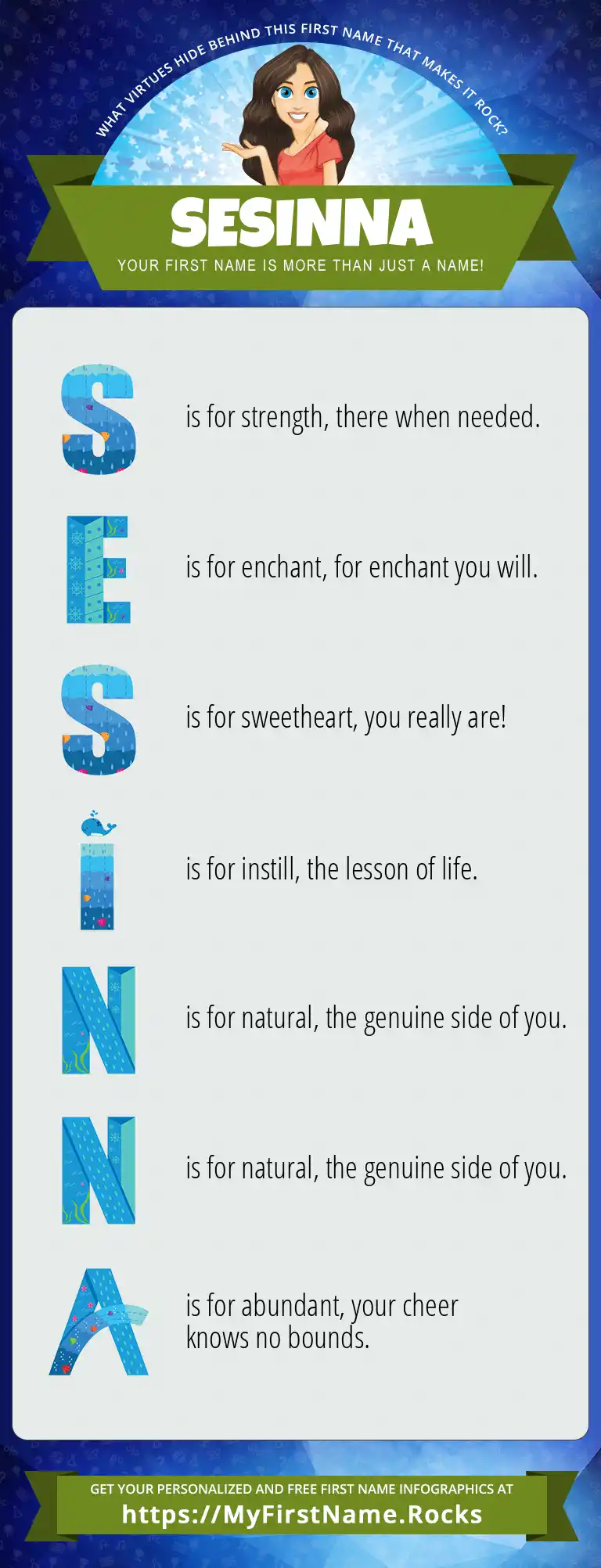 WHAT VIRTUES HIDE BEHIND THIS FIRST NAME THAT MAKES IT ROCK?

SESINNA

YOUR FIRST NAME IS MORE THAN JUST A NAME!

S is for strength, there when needed.

E is for enchant, for enchant you will.

S is for sweetheart, you really are!

I is for instill, the lesson of life.

N is for natural, the genuine side of you.

N is for natural, the genuine side of you.

A is for abundant, your cheer knows no bounds.

GET YOUR PERSONALIZED AND FREE FIRST NAME INFOGRAPHICS AT

https://MyFirstName.Rocks