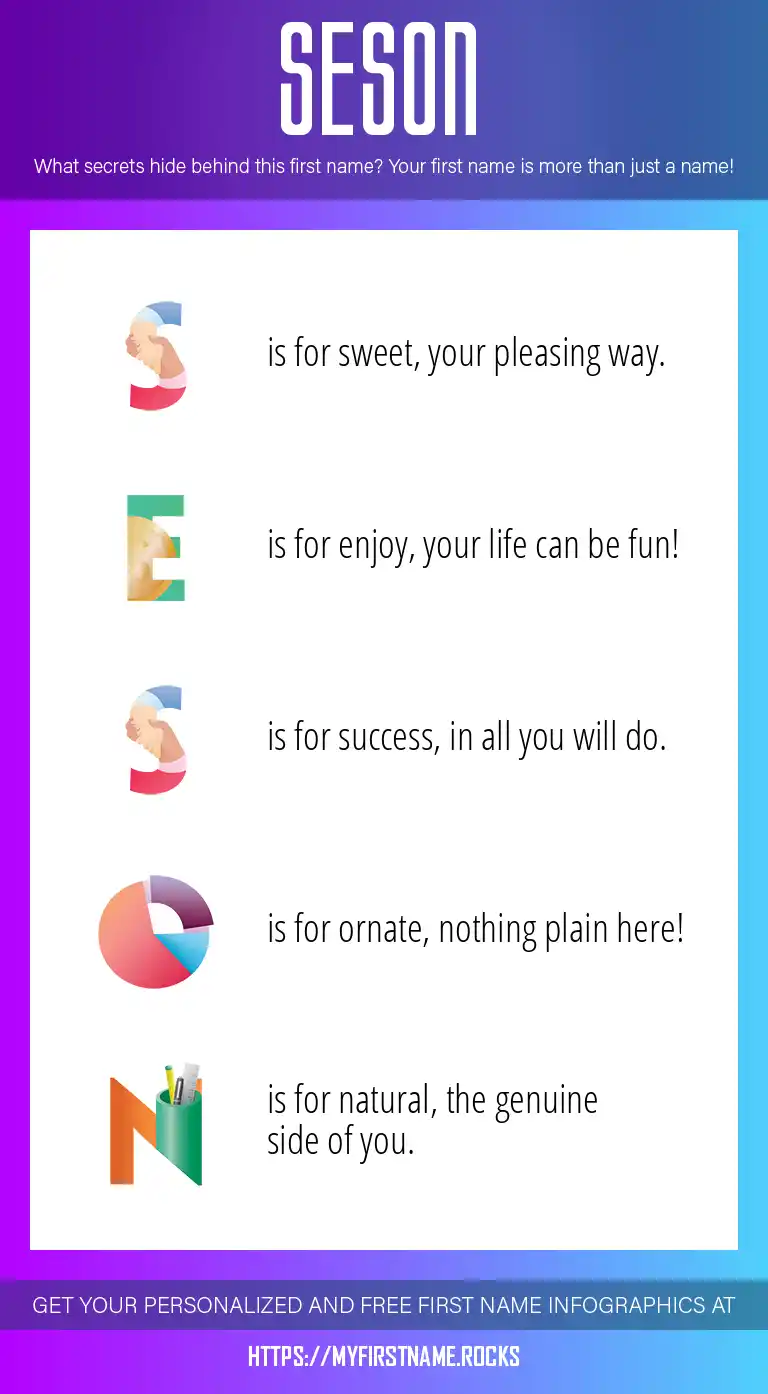 SESON

What secrets hide behind this first name? Your first name is more than just a name!

S is for sweet, your pleasing way.

E is for enjoy, your life can be fun!

S is for success, in all you will do.

O is for ornate, nothing plain here!

N is for natural, the genuine side of you.

GET YOUR PERSONALIZED AND FREE FIRST NAME INFOGRAPHICS AT

HTTPS://MYFIRSTNAME.ROCKS