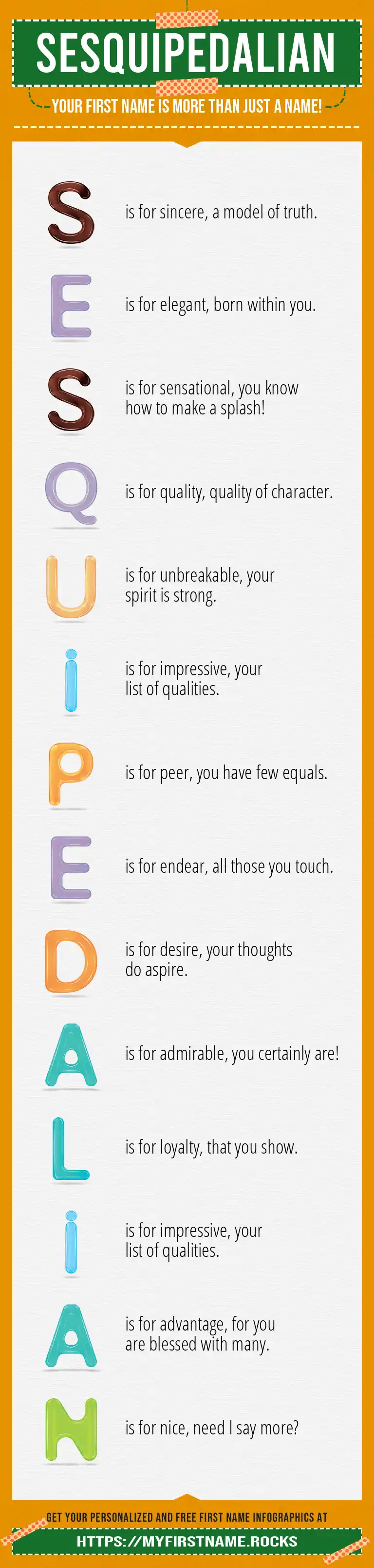 SESQUIPEDALIAN

YOUR FIRST NAME IS MORE THAN JUST A NAME!

S is for sincere, a model of truth.

E is for elegant, born within you.

S is for sensational, you know how to make a splash!

Q is for quality, quality of character.

U is for unbreakable, your spirit is strong.

i is for impressive, your list of qualities.

P is for peer, you have few equals.

E is for endear, all those you touch.

D is for desire, your thoughts do aspire.

A is for admirable, you certainly are!

L is for loyalty, that you show.

i is for impressive, your list of qualities.

A is for advantage, for you are blessed with many.

N is for nice, need I say more?

GET YOUR PERSONALIZED AND FREE FIRST NAME INFOGRAPHICS AT

HTTPS://MYFIRSTNAME.ROCKS