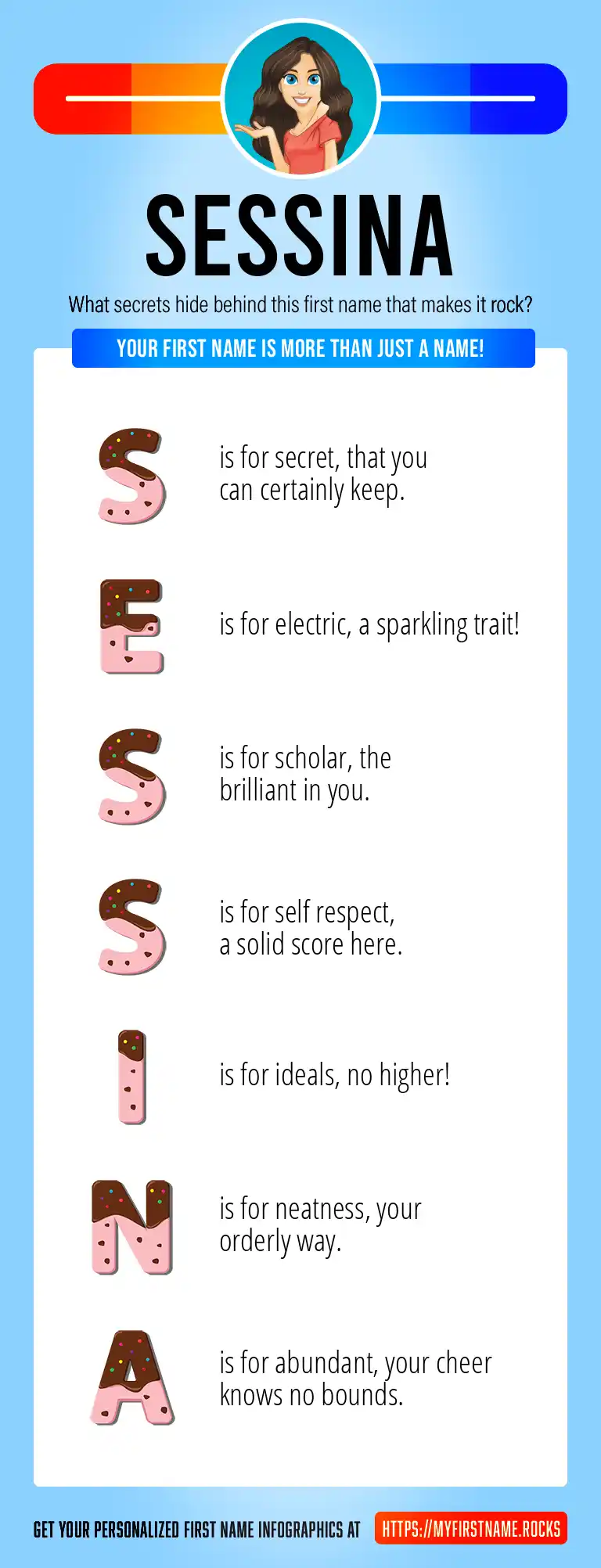 SESSINA

What secrets hide behind this first name that makes it rock?

YOUR FIRST NAME IS MORE THAN JUST A NAME!

S is for secret, that you can certainly keep.

E is for electric, a sparkling trait!

S is for scholar, the brilliant in you.

S is for self respect, a solid score here.

I is for ideals, no higher!

N is for neatness, your orderly way.

A is for abundant, your cheer knows no bounds.

GET YOUR PERSONALIZED FIRST NAME INFOGRAPHICS AT HTTPS://MYFIRSTNAME.ROCKS