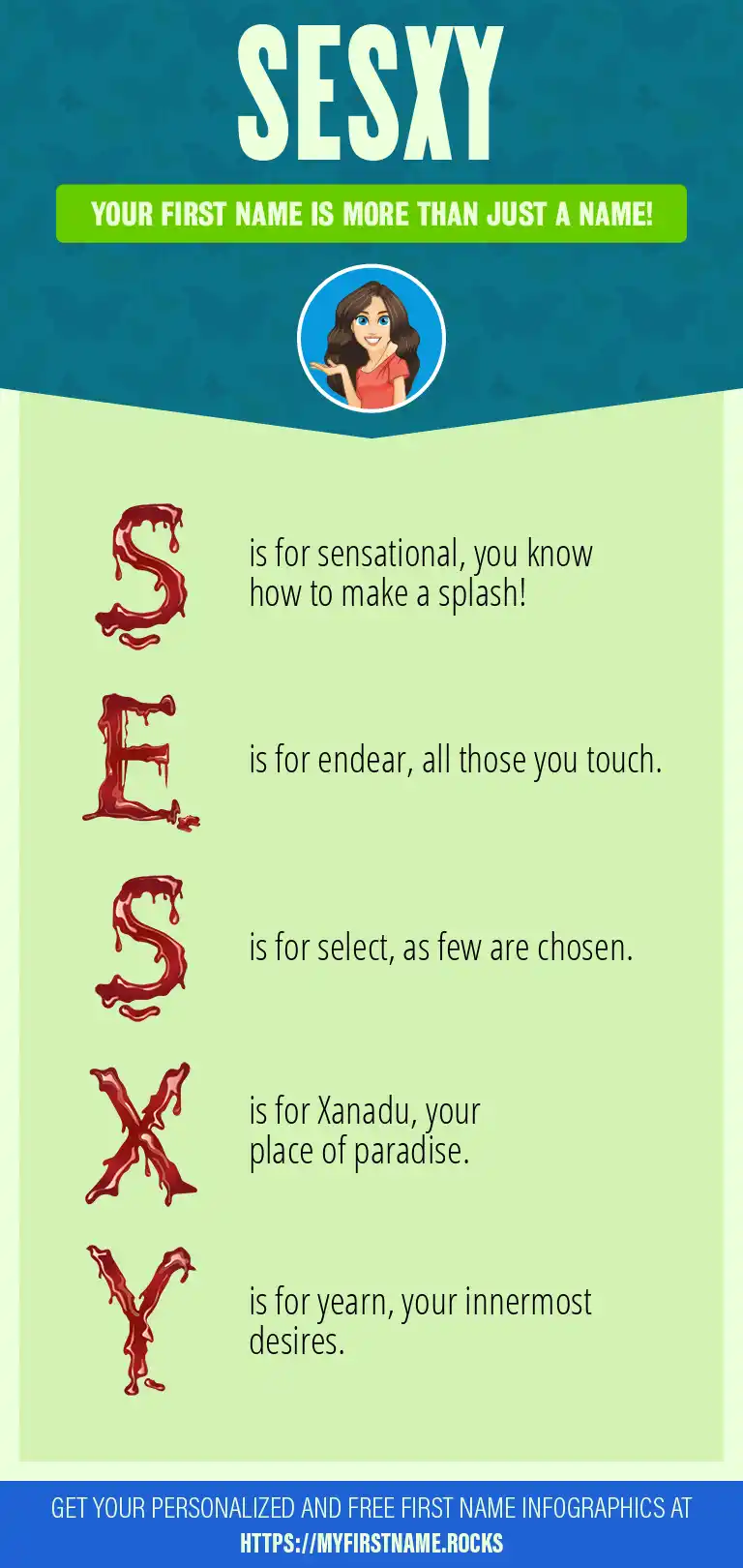 SESXY

YOUR FIRST NAME IS MORE THAN JUST A NAME!

S is for sensational, you know how to make a splash!

E is for endear, all those you touch.

S is for select, as few are chosen.

X is for Xanadu, your place of paradise.

Y is for yearn, your innermost desires.

GET YOUR PERSONALIZED AND FREE FIRST NAME INFOGRAPHICS AT HTTPS://MYFIRSTNAME.ROCKS