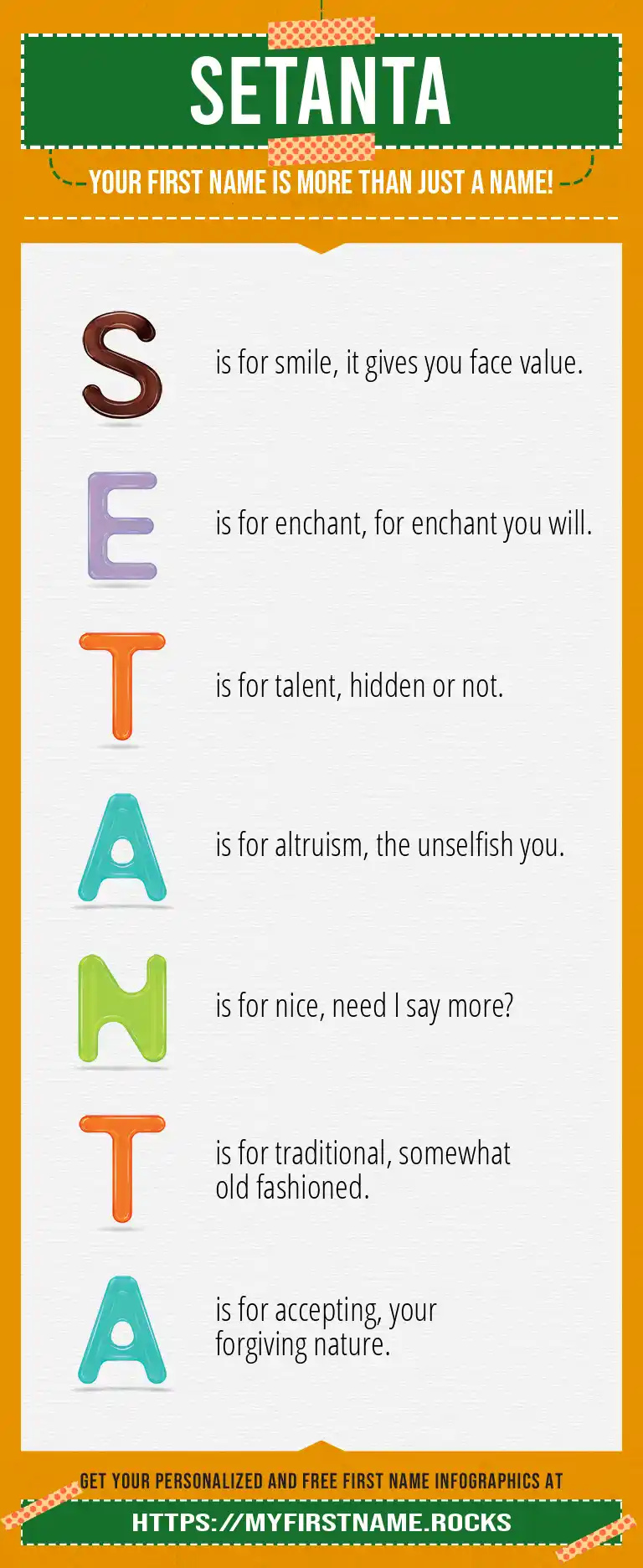 SETANTA

YOUR FIRST NAME IS MORE THAN JUST A NAME!

S is for smile, it gives you face value.

E is for enchant, for enchant you will.

T is for talent, hidden or not.

A is for altruism, the unselfish you.

N is for nice, need I say more?

T is for traditional, somewhat old fashioned.

A is for accepting, your forgiving nature.

GET YOUR PERSONALIZED AND FREE FIRST NAME INFOGRAPHICS AT

HTTPS://MYFIRSTNAME.ROCKS