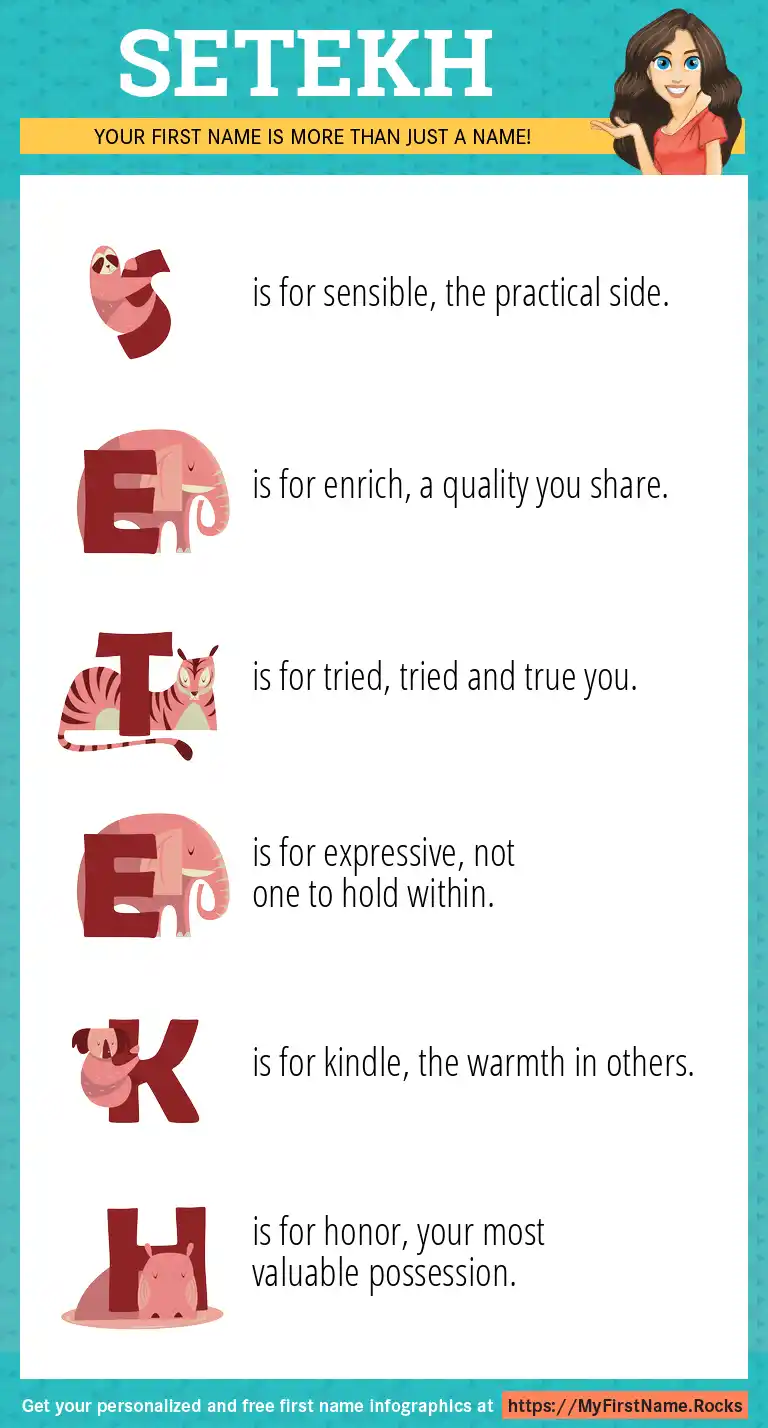 SETEKH

YOUR FIRST NAME IS MORE THAN JUST A NAME!

S is for sensible, the practical side.

E is for enrich, a quality you share.

T is for tried, tried and true you.

E is for expressive, not one to hold within.

K is for kindle, the warmth in others.

H is for honor, your most valuable possession.

Get your personalized and free first name infographics at https://MyFirstName.Rocks