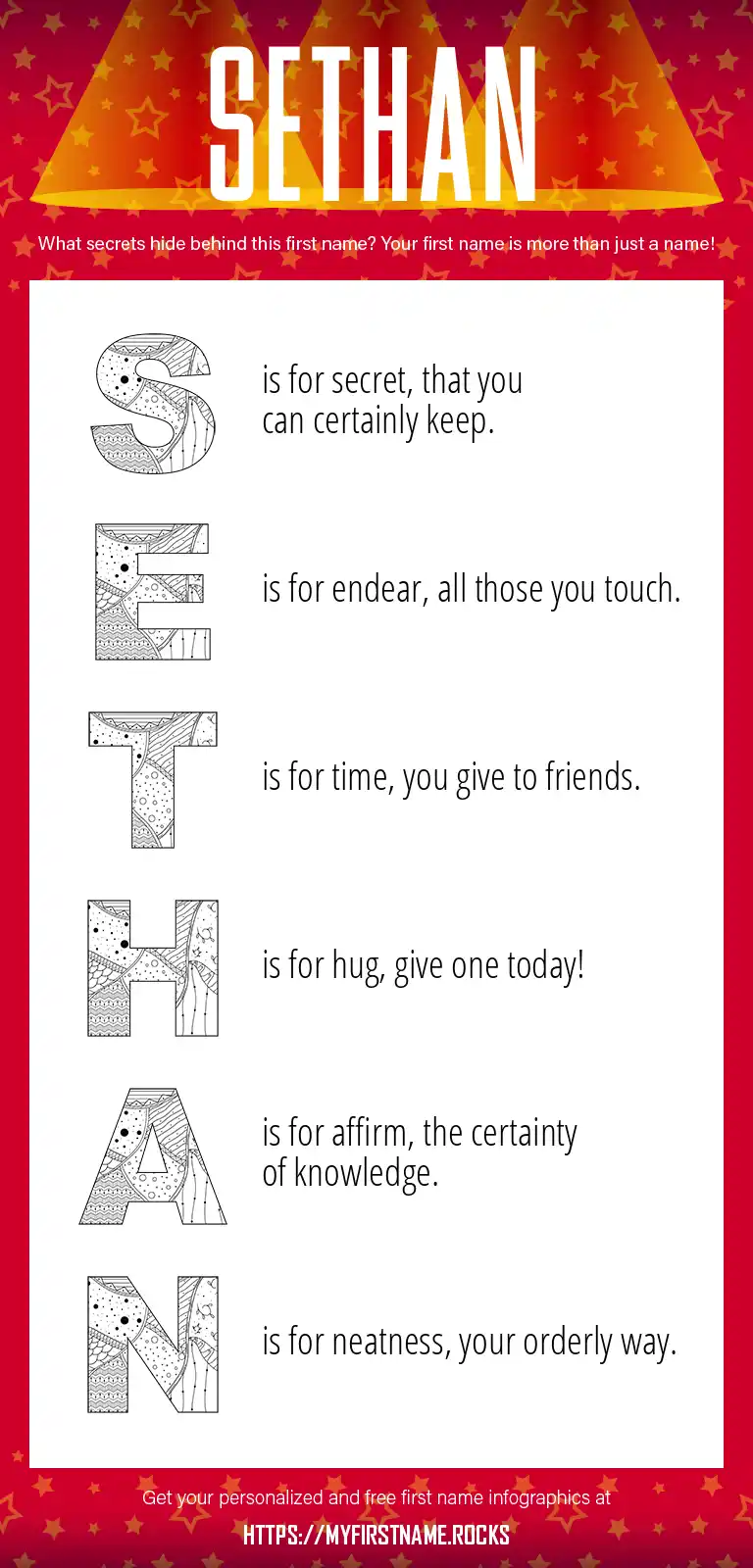 SETHAN

What secrets hide behind this first name? Your first name is more than just a name!

S is for secret, that you can certainly keep.

E is for endear, all those you touch.

T is for time, you give to friends.

H is for hug, give one today!

A is for affirm, the certainty of knowledge.

N is for neatness, your orderly way.

Get your personalized and free first name infographics at

HTTPS://MYFIRSTNAME.ROCKS