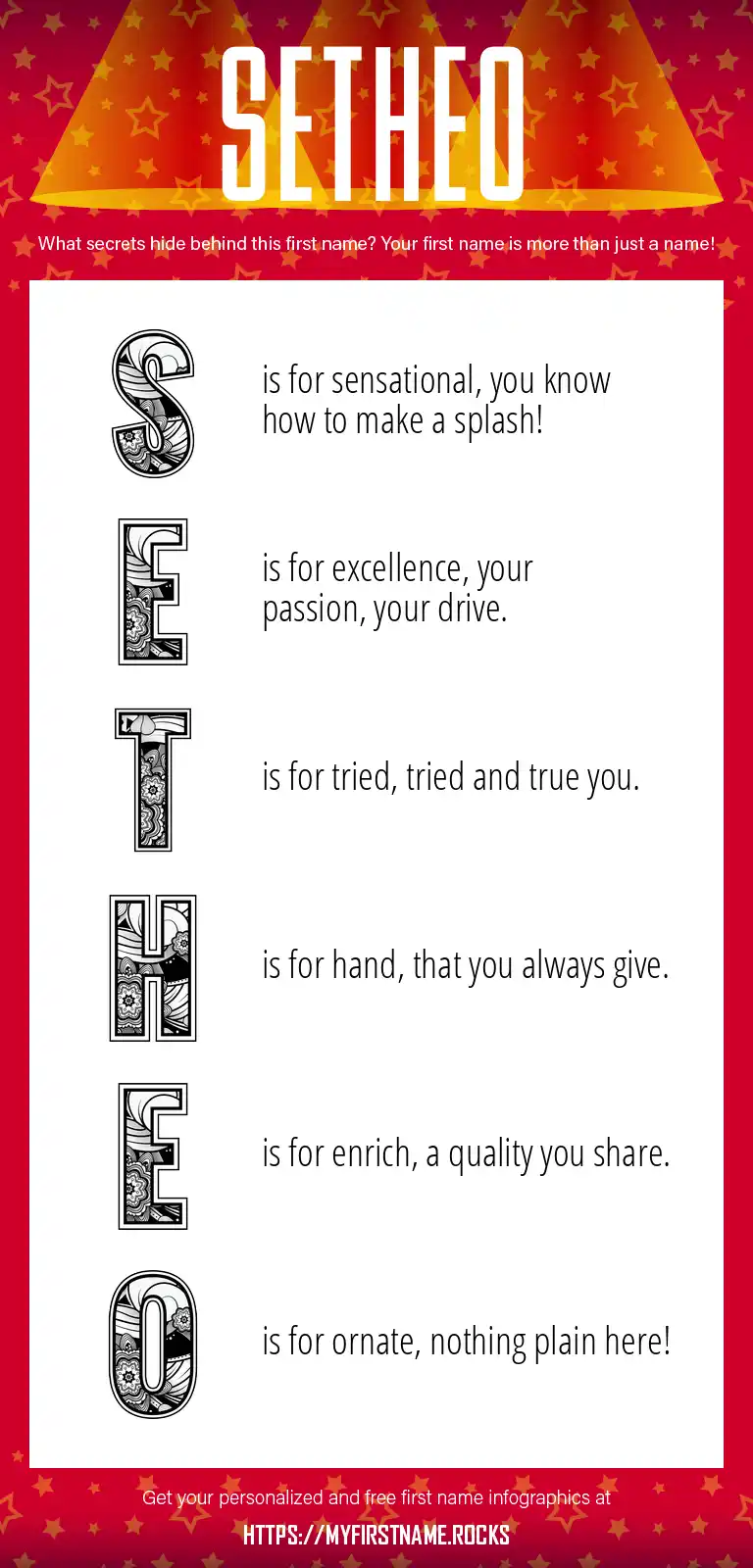 SETHEO

What secrets hide behind this first name? Your first name is more than just a name!

S is for sensational, you know how to make a splash!

E is for excellence, your passion, your drive.

T is for tried, tried and true you.

H is for hand, that you always give.

E is for enrich, a quality you share.

O is for ornate, nothing plain here!

Get your personalized and free first name infographics at

HTTPS://MYFIRSTNAME.ROCKS