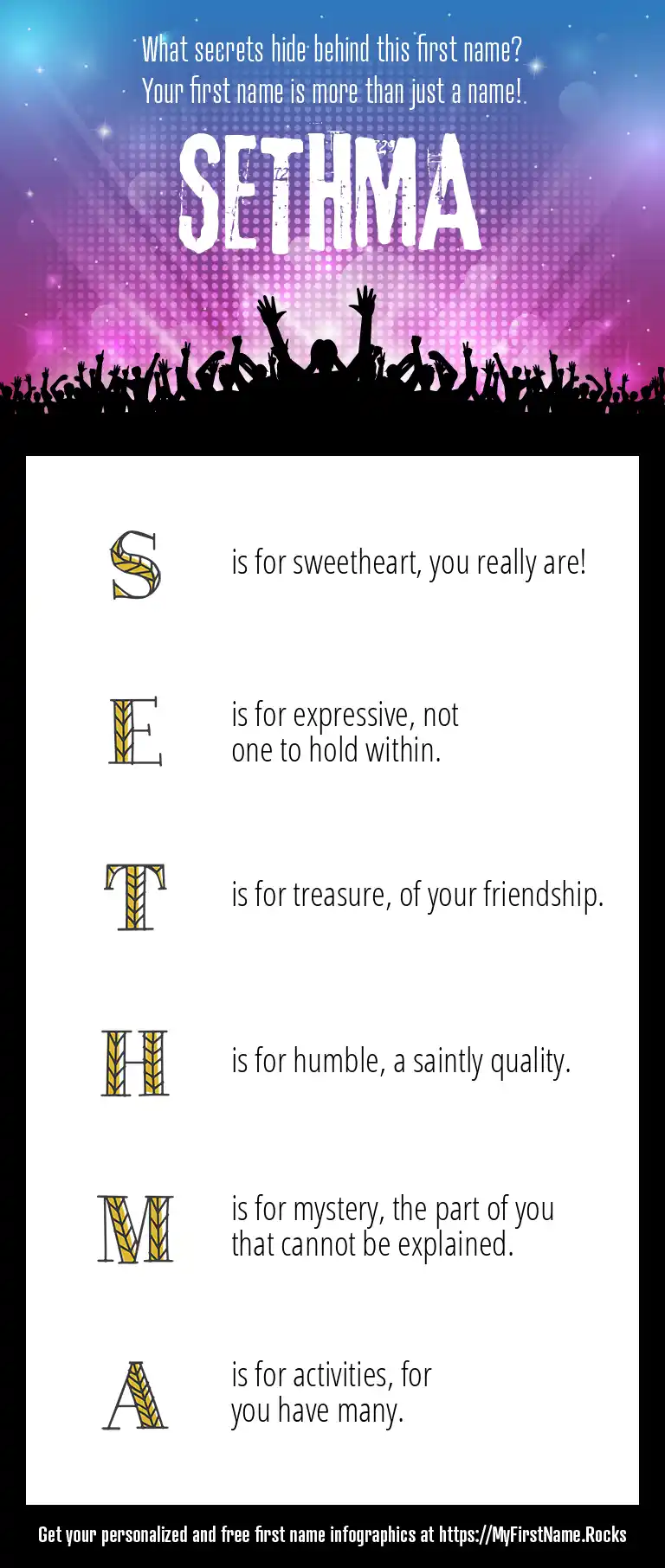 What secrets hide behind this first name?
Your first name is more than just a name!

SETHMA

S is for sweetheart, you really are!

E is for expressive, not one to hold within.

T is for treasure, of your friendship.

H is for humble, a saintly quality.

M is for mystery, the part of you that cannot be explained.

A is for activities, for you have many.

Get your personalized and free first name infographics at https://MyFirstName.Rocks