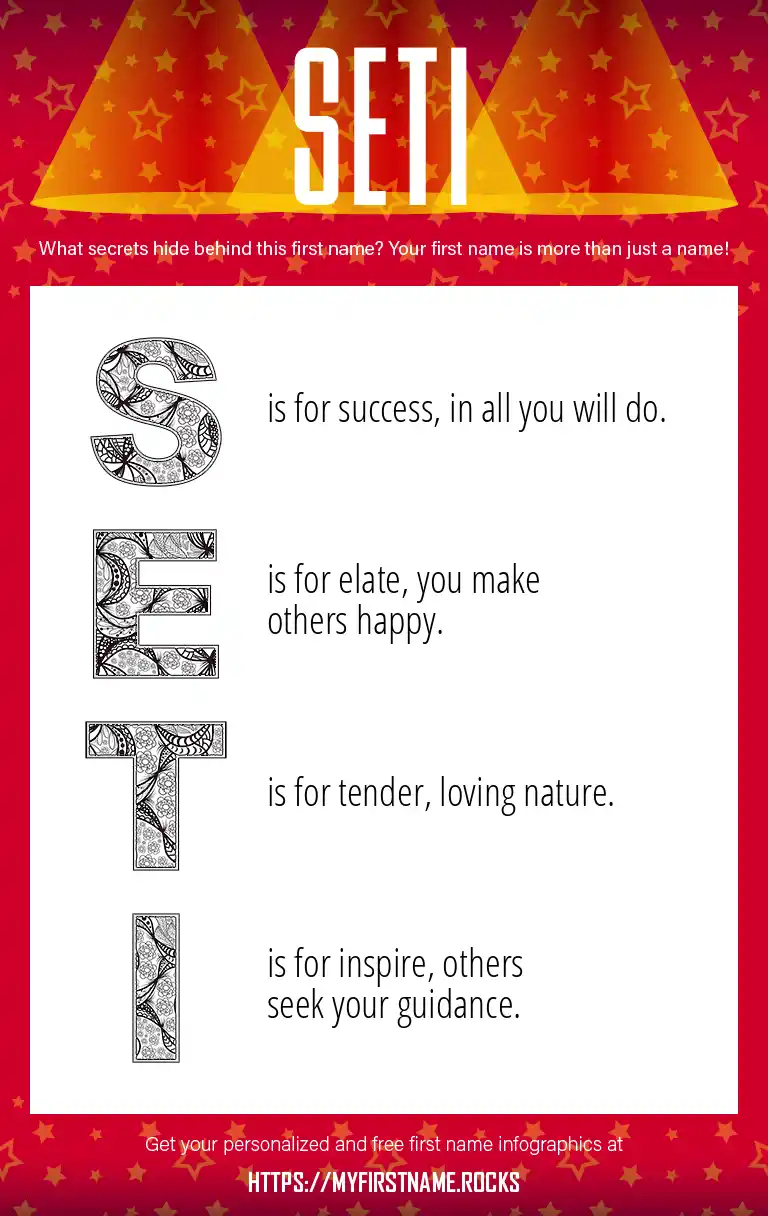 SETI

What secrets hide behind this first name? Your first name is more than just a name!

S is for success, in all you will do.

E is for elate, you make others happy.

T is for tender, loving nature.

I is for inspire, others seek your guidance.

Get your personalized and free first name infographics at

HTTPS://MYFIRSTNAME.ROCKS