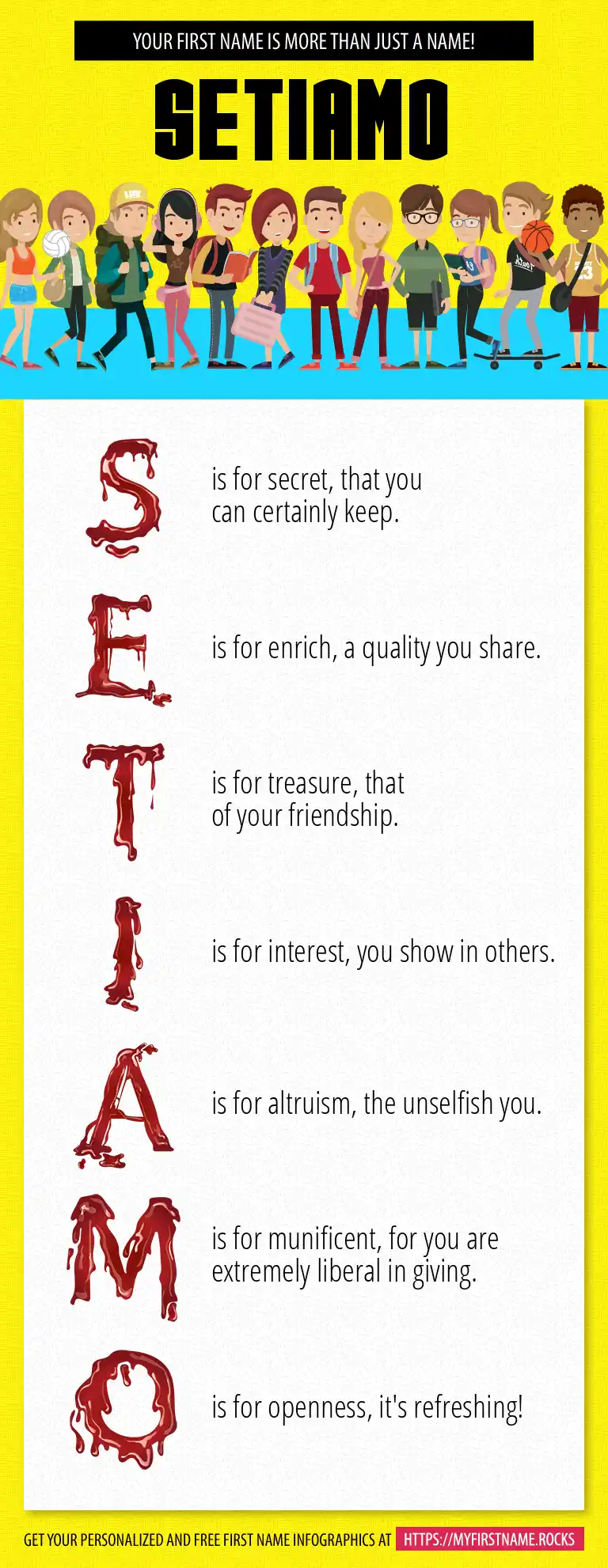 YOUR FIRST NAME IS MORE THAN JUST A NAME!

SETIAMO

S is for secret, that you can certainly keep.

E is for enrich, a quality you share.

T is for treasure, that of your friendship.

I is for interest, you show in others.

A is for altruism, the unselfish you.

M is for munificent, for you are extremely liberal in giving.

O is for openness, it's refreshing!

GET YOUR PERSONALIZED AND FREE FIRST NAME INFOGRAPHICS AT HTTPS://MYFIRSTNAME.ROCKS