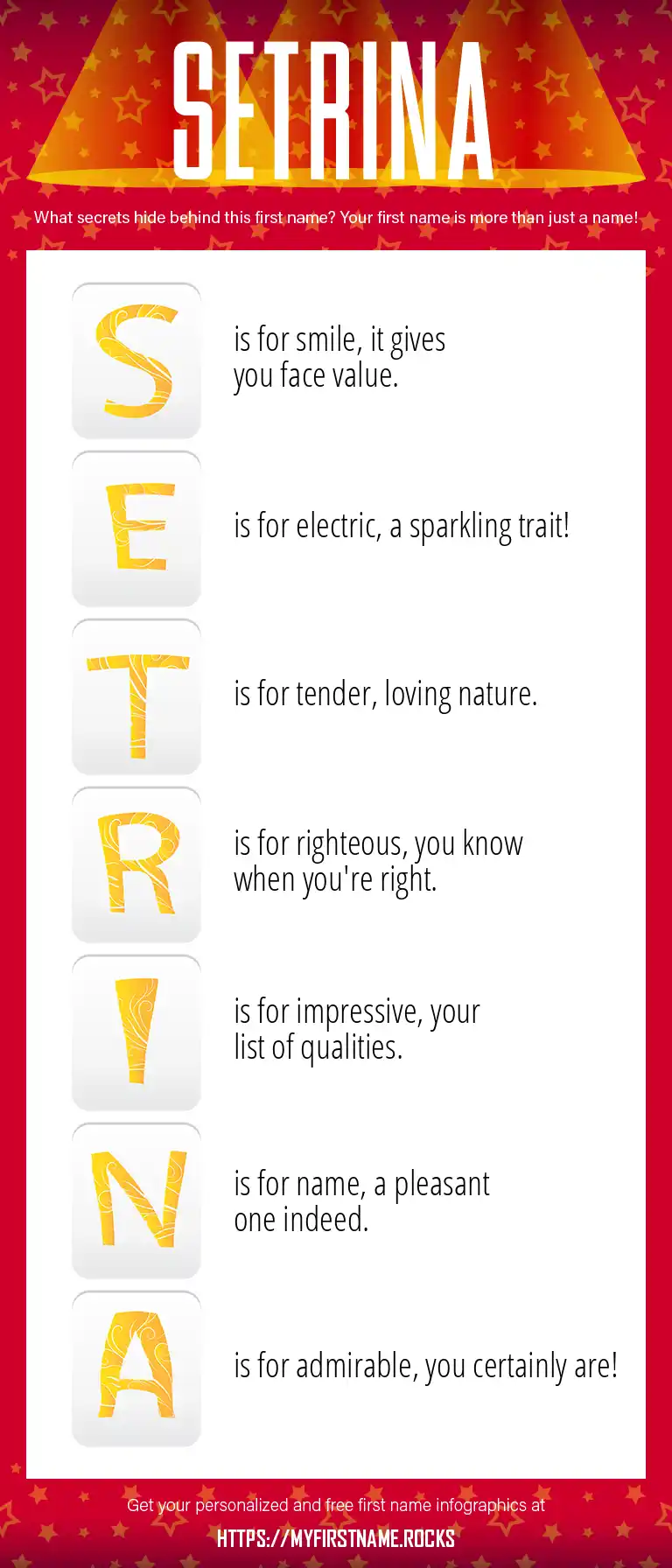 SETRINA

What secrets hide behind this first name? Your first name is more than just a name!

S is for smile, it gives you face value.

E is for electric, a sparkling trait!

T is for tender, loving nature.

R is for righteous, you know when you're right.

I is for impressive, your list of qualities.

N is for name, a pleasant one indeed.

A is for admirable, you certainly are!

Get your personalized and free first name infographics at

HTTPS://MYFIRSTNAME.ROCKS