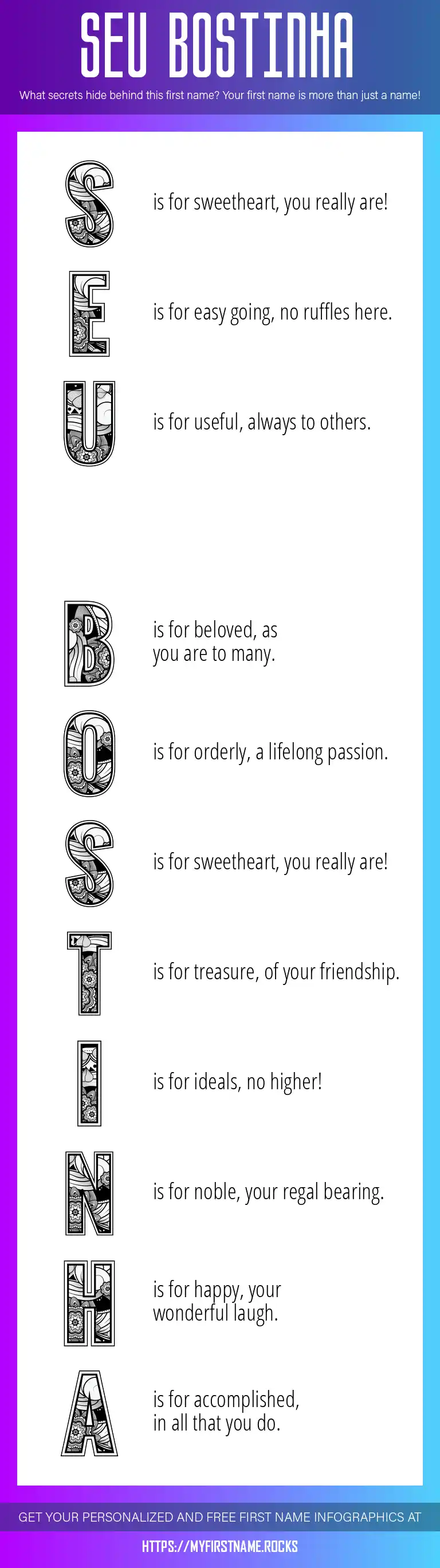 SEU BOSTINHA

What secrets hide behind this first name? Your first name is more than just a name!

S is for sweetheart, you really are!

E is for easy going, no ruffles here.

U is for useful, always to others.

B is for beloved, as you are to many.

O is for orderly, a lifelong passion.

S is for sweetheart, you really are!

T is for treasure, of your friendship.

I is for ideals, no higher!

N is for noble, your regal bearing.

H is for happy, your wonderful laugh.

A is for accomplished, in all that you do.

GET YOUR PERSONALIZED AND FREE FIRST NAME INFOGRAPHICS AT

HTTPS://MYFIRSTNAME.ROCKS