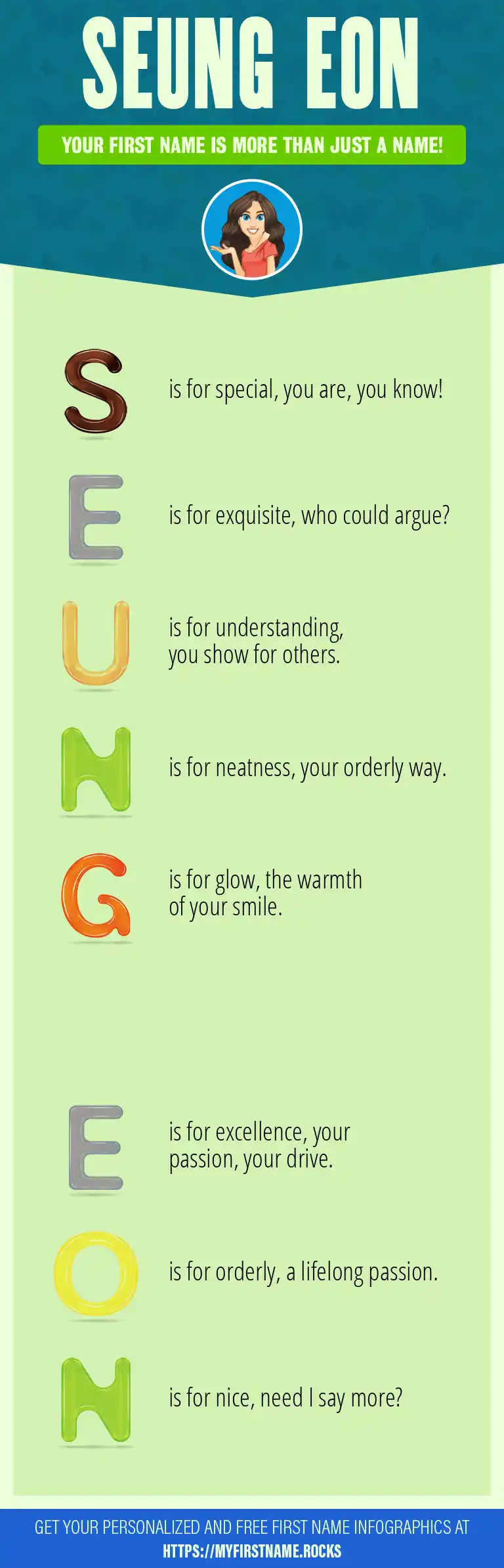 SEUNG EON

YOUR FIRST NAME IS MORE THAN JUST A NAME!

S is for special, you are, you know!

E is for exquisite, who could argue?

U is for understanding, you show for others.

N is for neatness, your orderly way.

G is for glow, the warmth of your smile.

E is for excellence, your passion, your drive.

O is for orderly, a lifelong passion.

N is for nice, need I say more?

GET YOUR PERSONALIZED AND FREE FIRST NAME INFOGRAPHICS AT HTTPS://MYFIRSTNAME.ROCKS