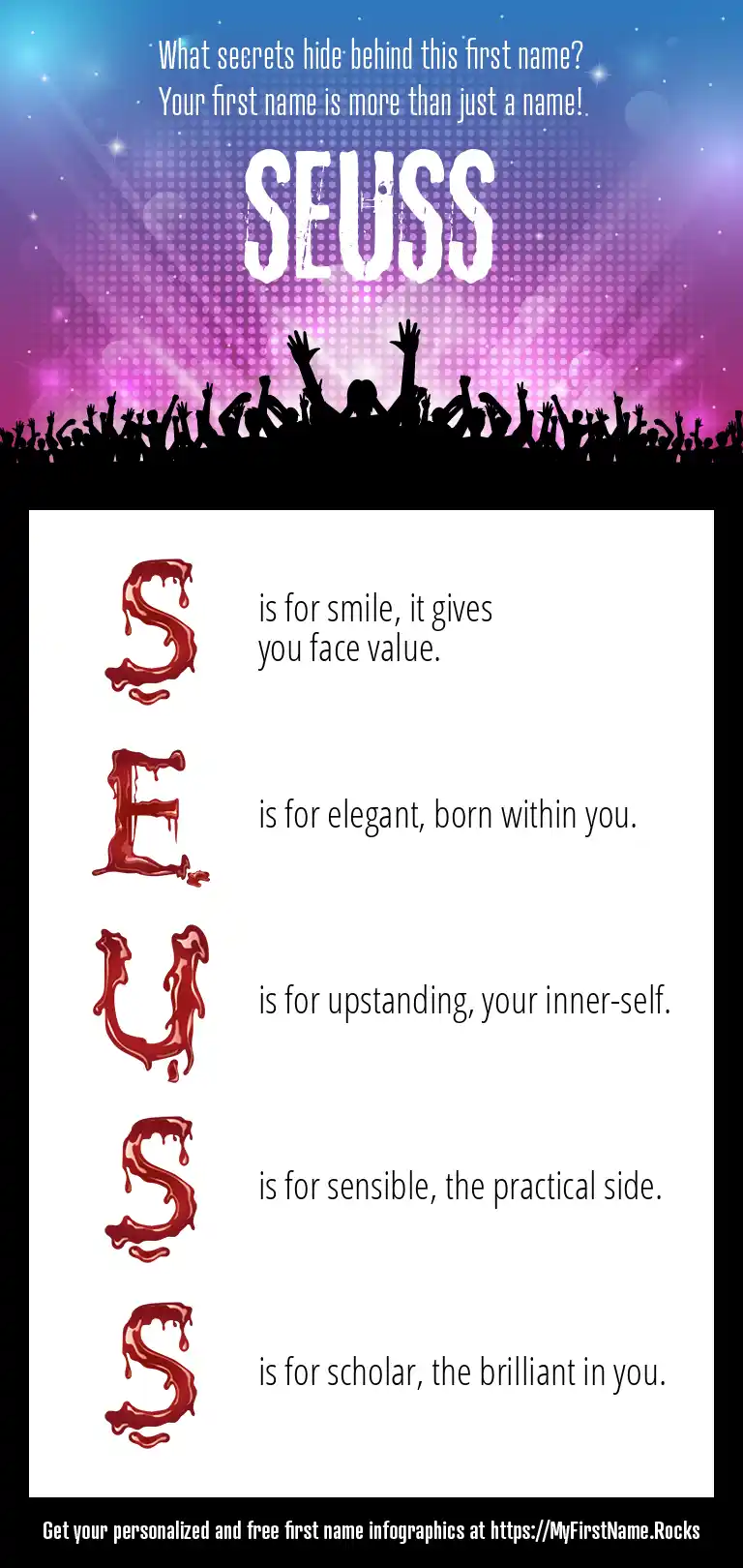 What secrets hide behind this first name?
Your first name is more than just a name!

SEUSS

S is for smile, it gives you face value.

E is for elegant, born within you.

U is for upstanding, your inner-self.

S is for sensible, the practical side.

S is for scholar, the brilliant in you.

Get your personalized and free first name infographics at https://MyFirstName.Rocks