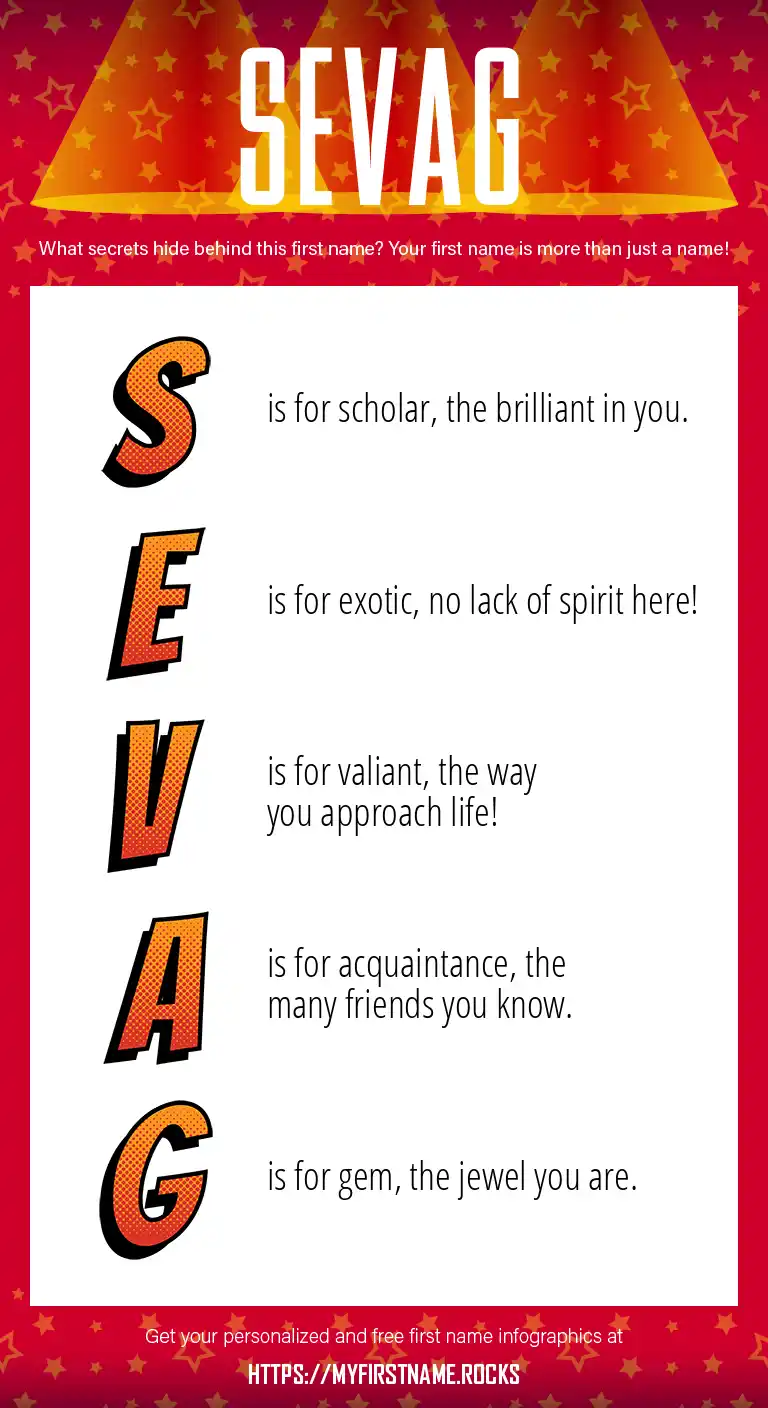 SEVAG

What secrets hide behind this first name? Your first name is more than just a name!

S is for scholar, the brilliant in you.

E is for exotic, no lack of spirit here!

V is for valiant, the way you approach life!

A is for acquaintance, the many friends you know.

G is for gem, the jewel you are.

Get your personalized and free first name infographics at

HTTPS://MYFIRSTNAME.ROCKS