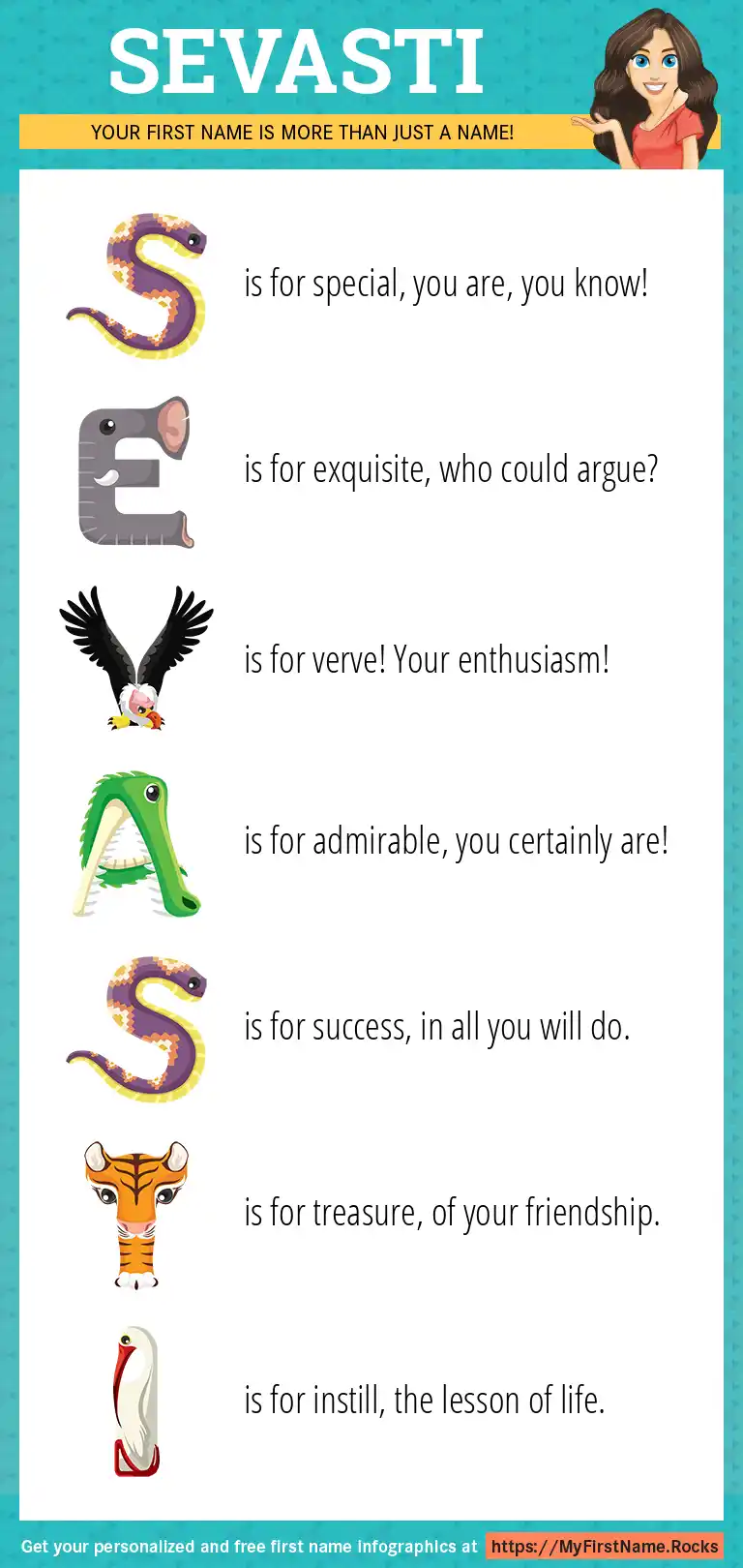 SEVASTI

YOUR FIRST NAME IS MORE THAN JUST A NAME!

S is for special, you are, you know!

E is for exquisite, who could argue?

V is for verve! Your enthusiasm!

A is for admirable, you certainly are!

S is for success, in all you will do.

T is for treasure, of your friendship.

I is for instill, the lesson of life.

Get your personalized and free first name infographics at https://MyFirstName.Rocks