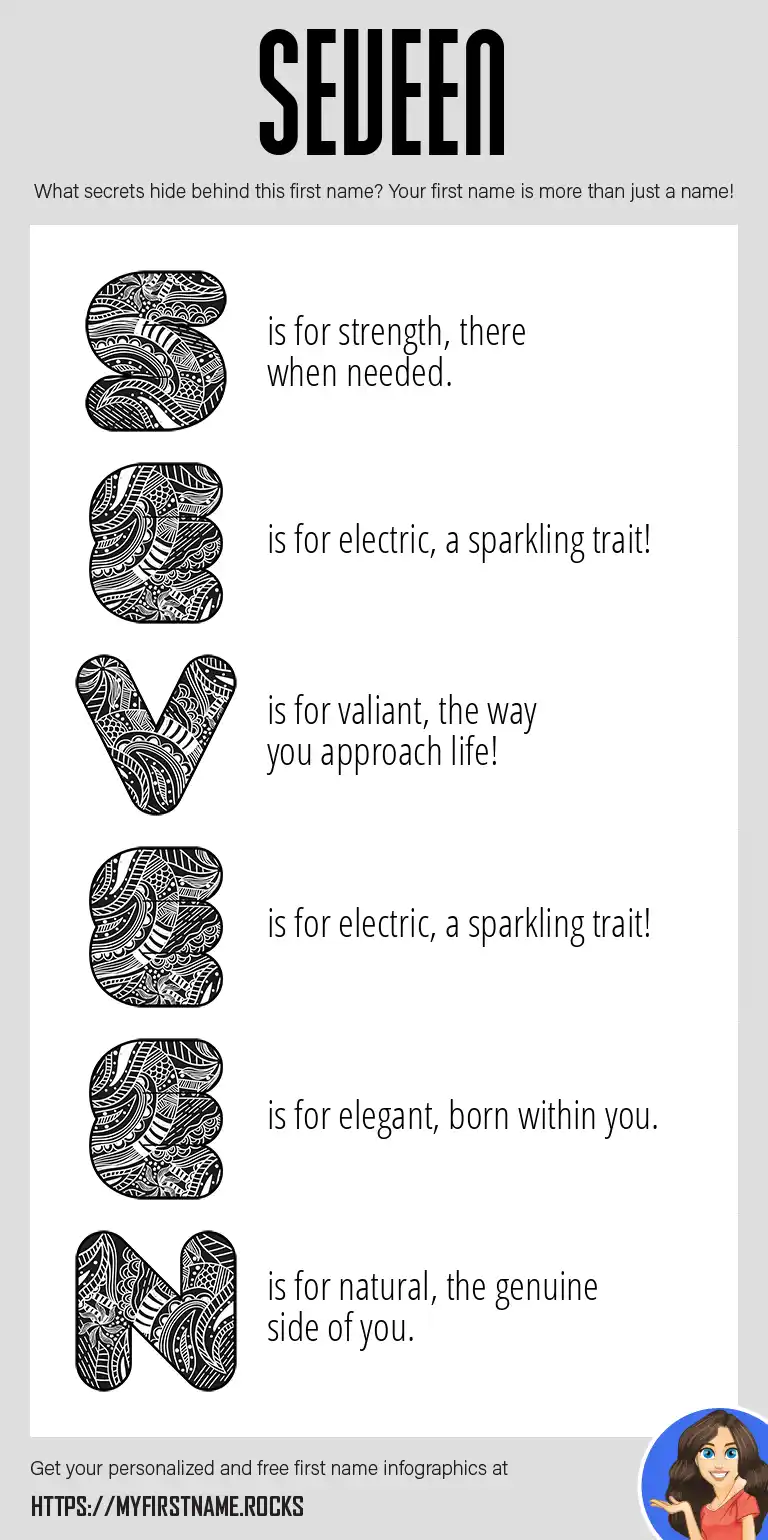 SEVEEN

What secrets hide behind this first name? Your first name is more than just a name!

S is for strength, there when needed.

E is for electric, a sparkling trait!

V is for valiant, the way you approach life!

E is for electric, a sparkling trait!

E is for elegant, born within you.

N is for natural, the genuine side of you.

Get your personalized and free first name infographics at

HTTPS://MYFIRSTNAME.ROCKS