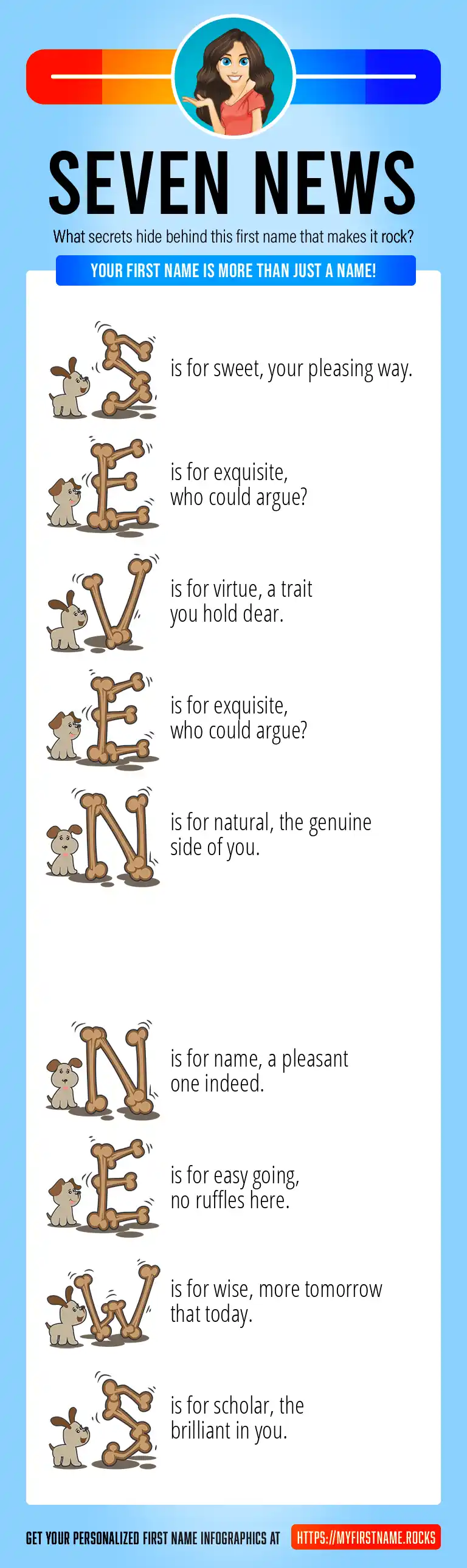 SEVEN NEWS

What secrets hide behind this first name that makes it rock?

YOUR FIRST NAME IS MORE THAN JUST A NAME!

S is for sweet, your pleasing way.

E is for exquisite, who could argue?

V is for virtue, a trait you hold dear.

E is for exquisite, who could argue?

N is for natural, the genuine side of you.

N is for name, a pleasant one indeed.

E is for easy going, no ruffles here.

W is for wise, more tomorrow that today.

S is for scholar, the brilliant in you.

GET YOUR PERSONALIZED FIRST NAME INFOGRAPHICS AT HTTPS://MYFIRSTNAME.ROCKS