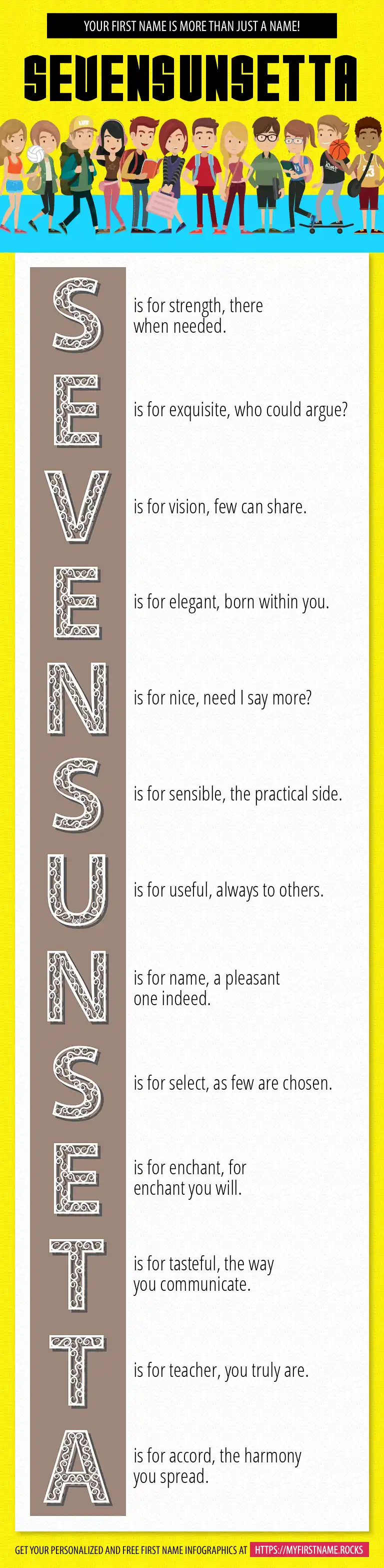 YOUR FIRST NAME IS MORE THAN JUST A NAME!

SEVENSUNSETTA

S is for strength, there when needed.

E is for exquisite, who could argue?

V is for vision, few can share.

E is for elegant, born within you.

N is for nice, need I say more?

S is for sensible, the practical side.

U is for useful, always to others.

N is for name, a pleasant one indeed.

S is for select, as few are chosen.

E is for enchant, for enchant you will.

T is for tasteful, the way you communicate.

T is for teacher, you truly are.

A is for accord, the harmony you spread.

GET YOUR PERSONALIZED AND FREE FIRST NAME INFOGRAPHICS AT HTTPS://MYFIRSTNAME.ROCKS