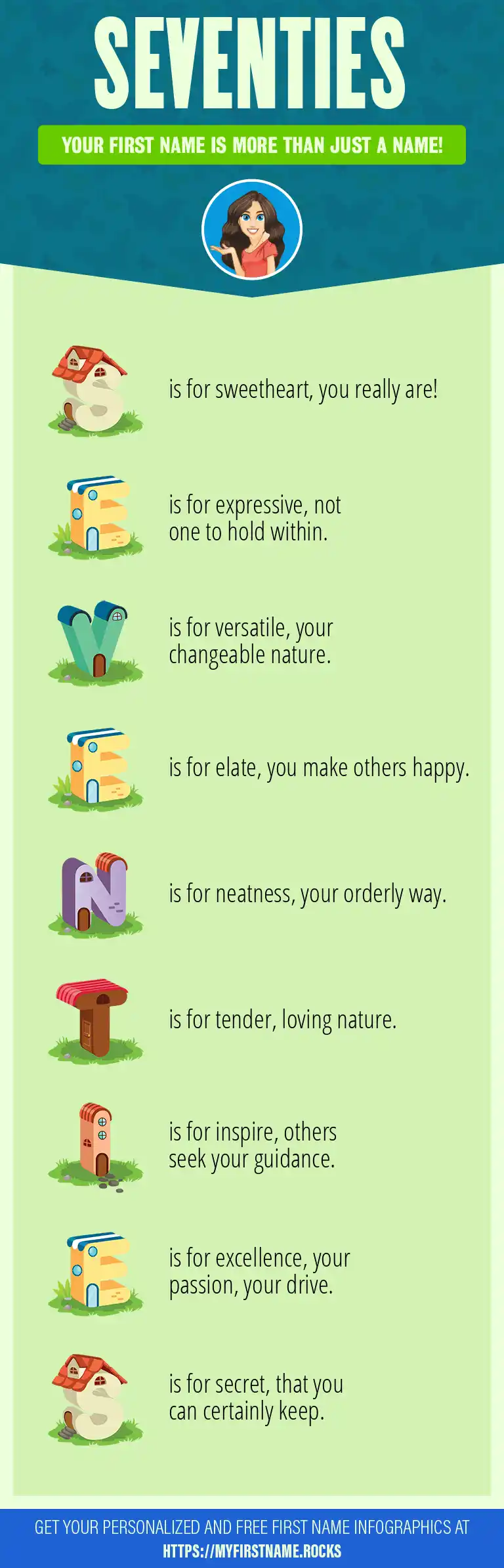 SEVENTIES

YOUR FIRST NAME IS MORE THAN JUST A NAME!

S is for sweetheart, you really are!

E is for expressive, not one to hold within.

V is for versatile, your changeable nature.

E is for elate, you make others happy.

N is for neatness, your orderly way.

T is for tender, loving nature.

I is for inspire, others seek your guidance.

E is for excellence, your passion, your drive.

S is for secret, that you can certainly keep.

GET YOUR PERSONALIZED AND FREE FIRST NAME INFOGRAPHICS AT HTTPS://MYFIRSTNAME.ROCKS