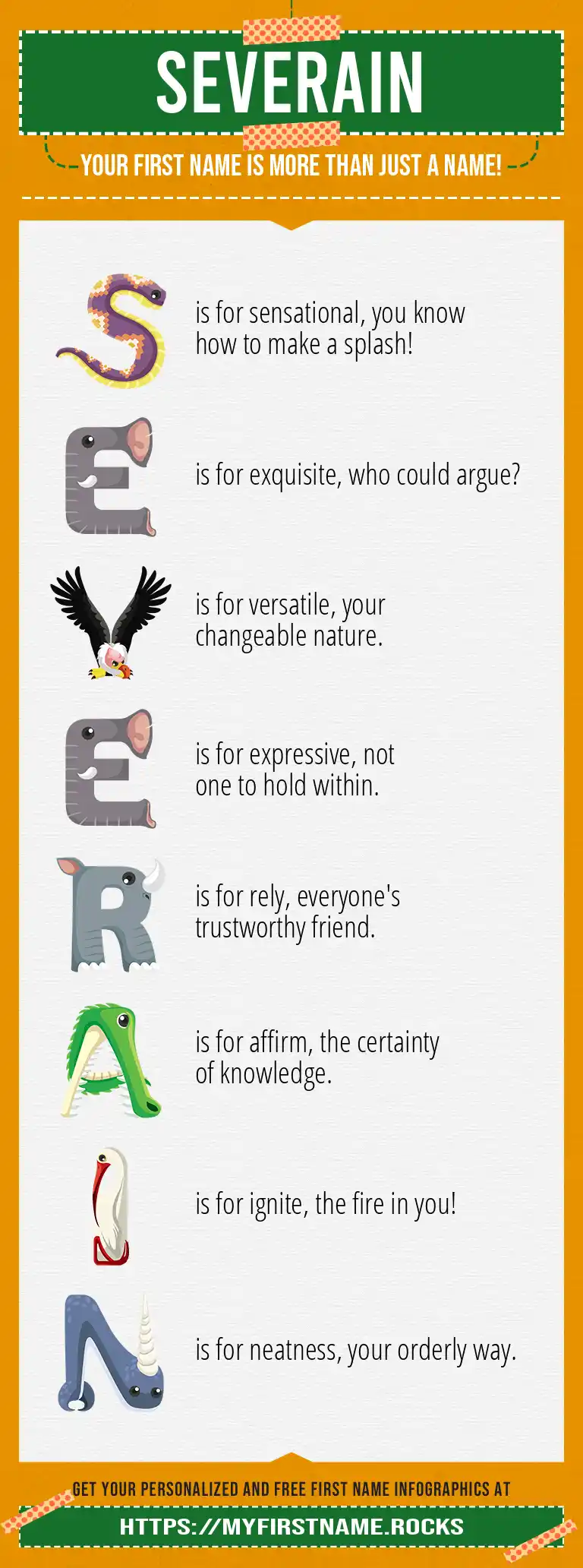 SEVERAIN

YOUR FIRST NAME IS MORE THAN JUST A NAME!

S is for sensational, you know how to make a splash!

E is for exquisite, who could argue?

V is for versatile, your changeable nature.

E is for expressive, not one to hold within.

R is for rely, everyone's trustworthy friend.

A is for affirm, the certainty of knowledge.

I is for ignite, the fire in you!

N is for neatness, your orderly way.

GET YOUR PERSONALIZED AND FREE FIRST NAME INFOGRAPHICS AT

HTTPS://MYFIRSTNAME.ROCKS