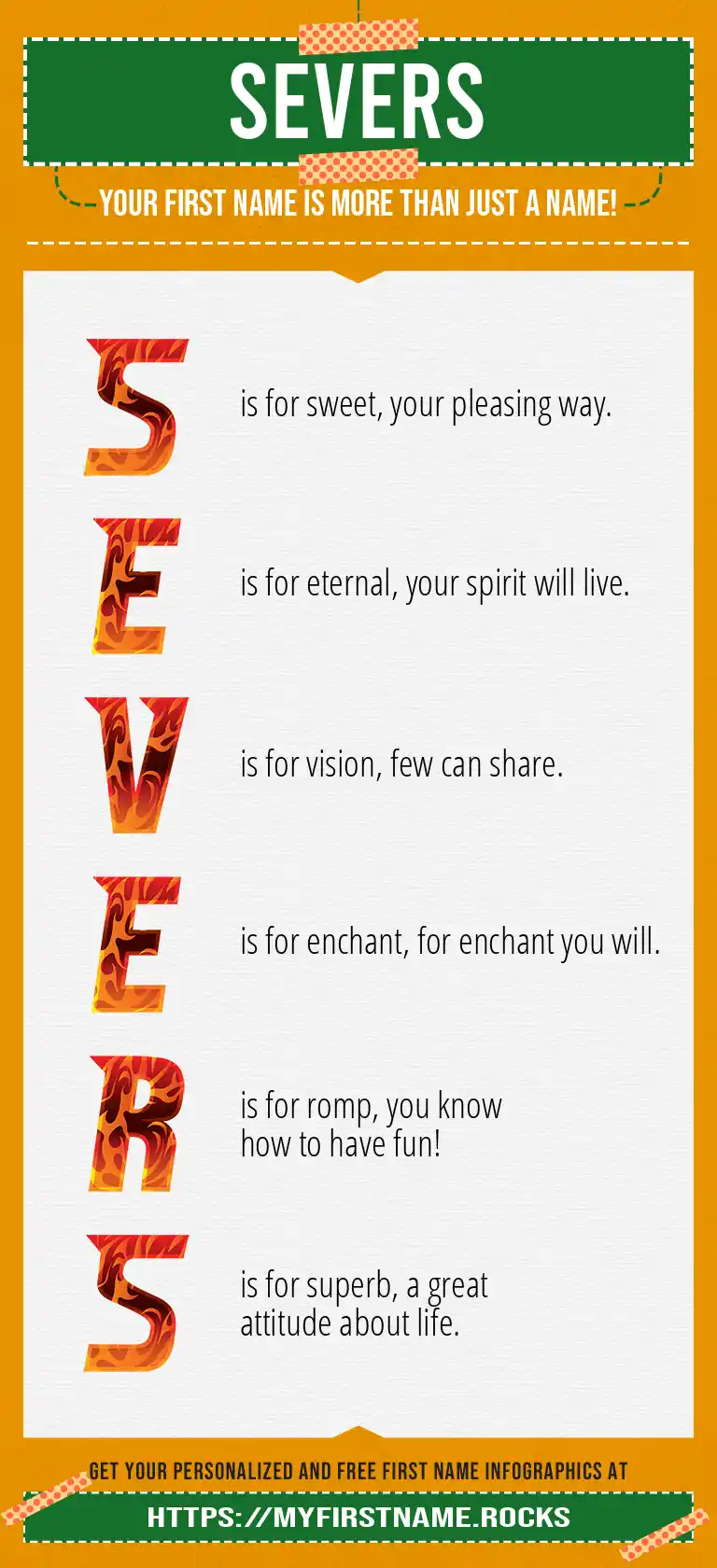 SEVERS

YOUR FIRST NAME IS MORE THAN JUST A NAME!

S is for sweet, your pleasing way.

E is for eternal, your spirit will live.

V is for vision, few can share.

E is for enchant, for enchant you will.

R is for romp, you know how to have fun!

S is for superb, a great attitude about life.

GET YOUR PERSONALIZED AND FREE FIRST NAME INFOGRAPHICS AT

HTTPS://MYFIRSTNAME.ROCKS