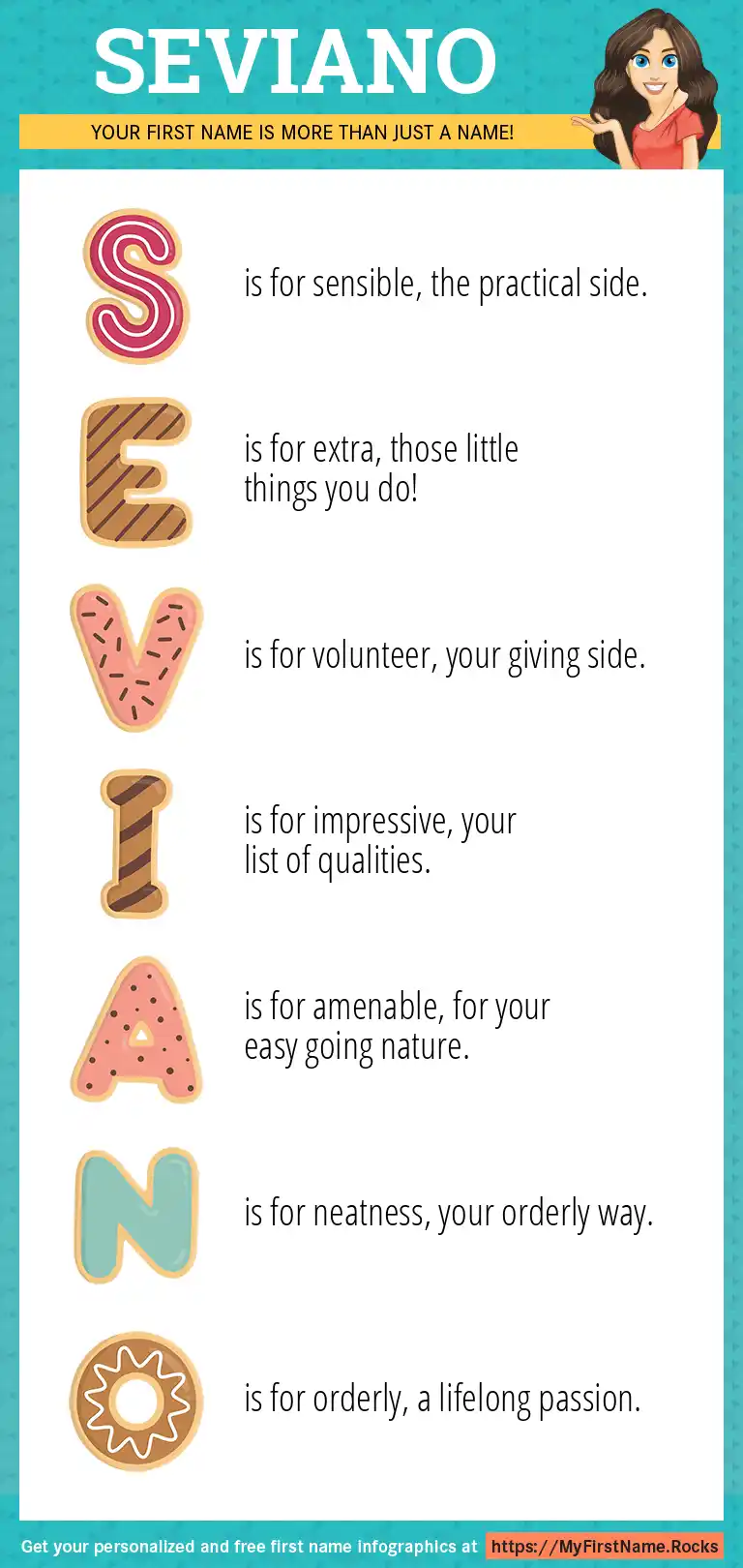 SEVIANO

YOUR FIRST NAME IS MORE THAN JUST A NAME!

S is for sensible, the practical side.

E is for extra, those little things you do!

V is for volunteer, your giving side.

I is for impressive, your list of qualities.

A is for amenable, for your easy going nature.

N is for neatness, your orderly way.

O is for orderly, a lifelong passion.

Get your personalized and free first name infographics at https://MyFirstName.Rocks