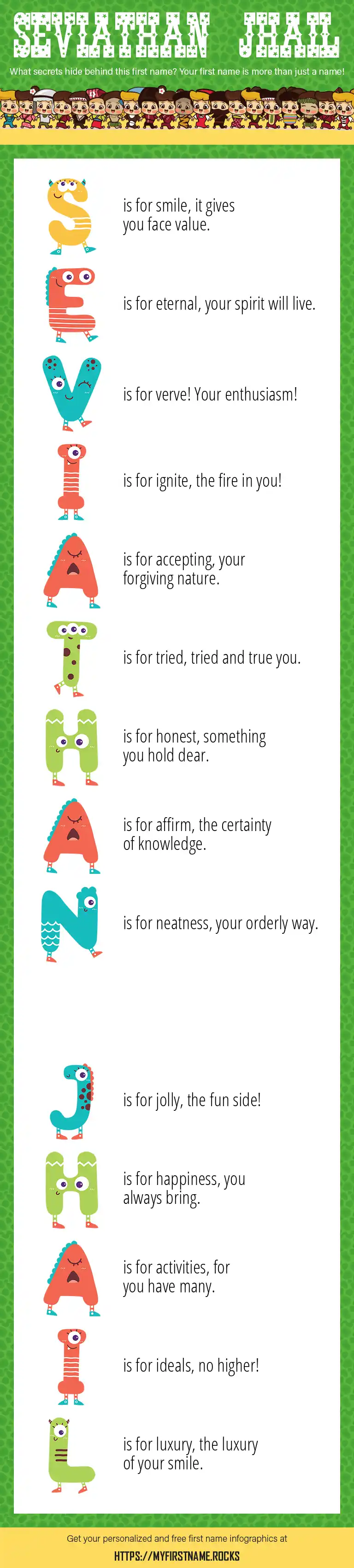 SEVIATHAN JHAIL

What secrets hide behind this first name? Your first name is more than just a name!

S is for smile, it gives you face value.

E is for eternal, your spirit will live.

V is for verve! Your enthusiasm!

I is for ignite, the fire in you!

A is for accepting, your forgiving nature.

T is for tried, tried and true you.

H is for honest, something you hold dear.

A is for affirm, the certainty of knowledge.

N is for neatness, your orderly way.

J is for jolly, the fun side!

H is for happiness, you always bring.

A is for activities, for you have many.

I is for ideals, no higher!

L is for luxury, the luxury of your smile.

Get your personalized and free first name infographics at

HTTPS://MYFIRSTNAME.ROCKS