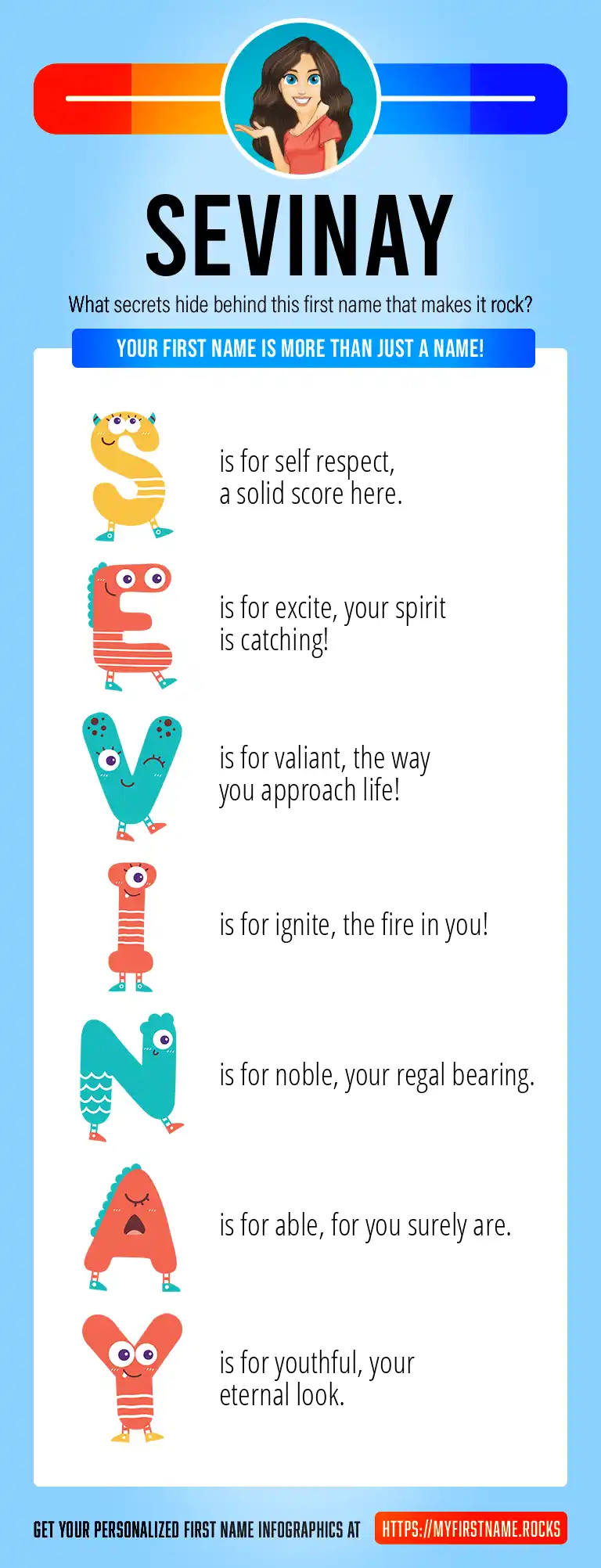 SEVINAY

What secrets hide behind this first name that makes it rock?

YOUR FIRST NAME IS MORE THAN JUST A NAME!

S is for self respect, a solid score here.

E is for excite, your spirit is catching!

V is for valiant, the way you approach life!

I is for ignite, the fire in you!

N is for noble, your regal bearing.

A is for able, for you surely are.

Y is for youthful, your eternal look.

GET YOUR PERSONALIZED FIRST NAME INFOGRAPHICS AT HTTPS://MYFIRSTNAME.ROCKS