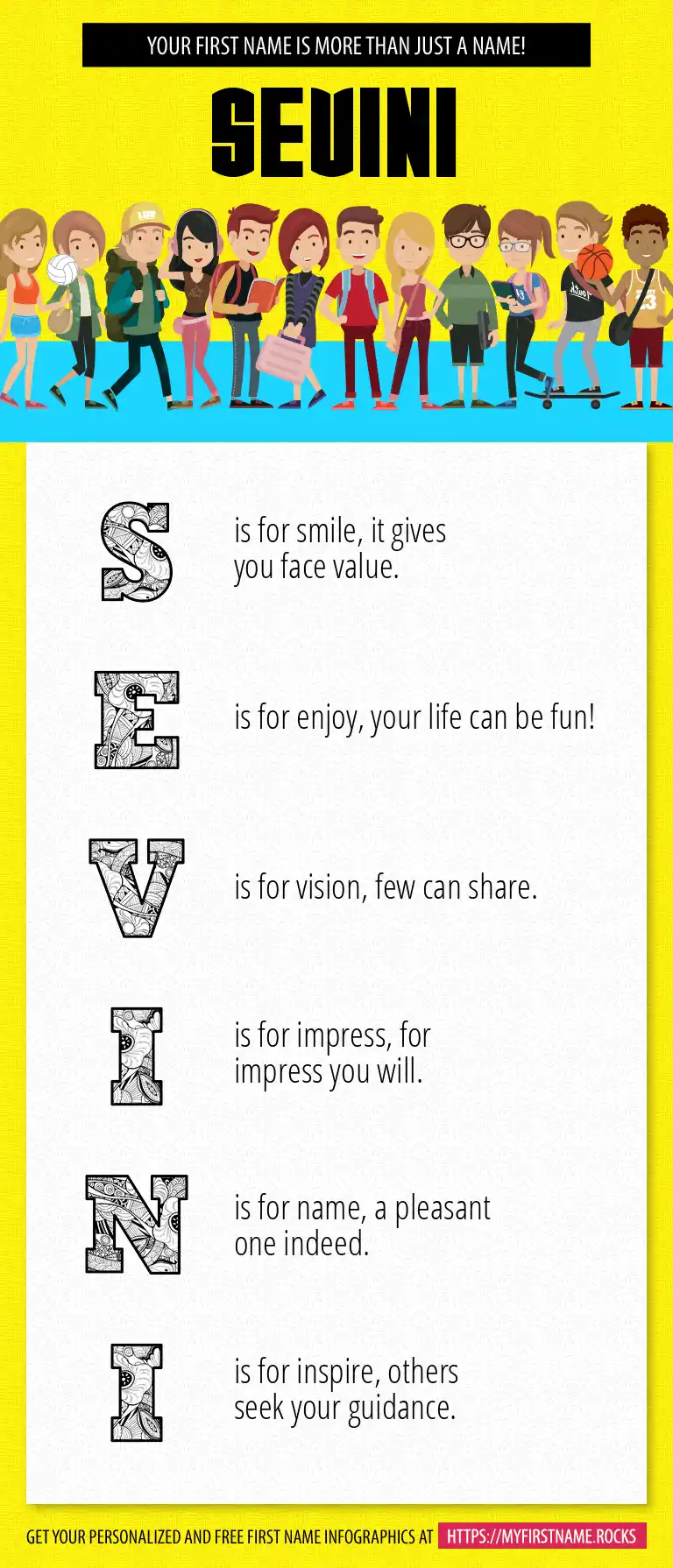 YOUR FIRST NAME IS MORE THAN JUST A NAME!

SEVINI

S is for smile, it gives you face value.

E is for enjoy, your life can be fun!

V is for vision, few can share.

I is for impress, for impress you will.

N is for name, a pleasant one indeed.

I is for inspire, others seek your guidance.

GET YOUR PERSONALIZED AND FREE FIRST NAME INFOGRAPHICS AT HTTPS://MYFIRSTNAME.ROCKS