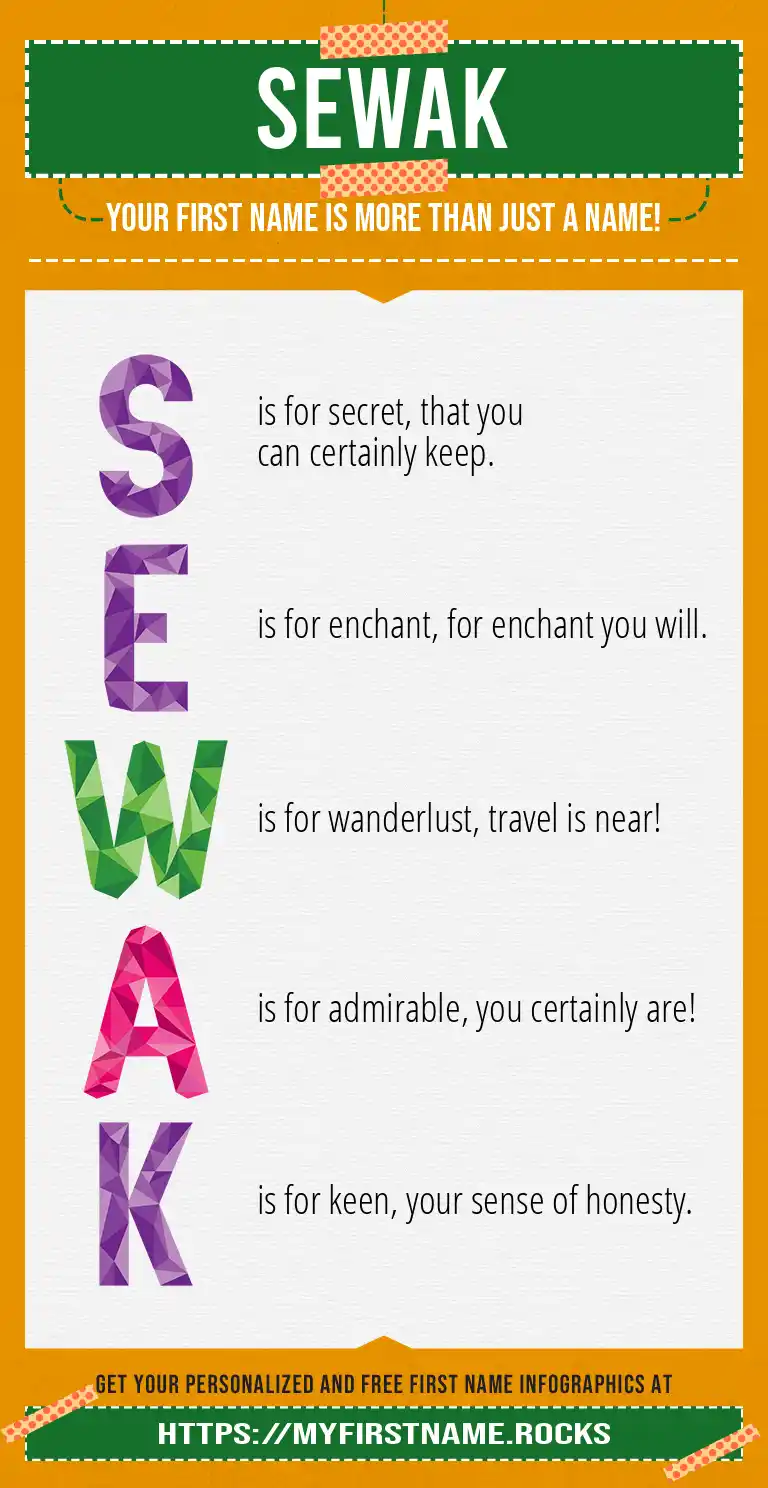 SEWAK

YOUR FIRST NAME IS MORE THAN JUST A NAME!

S is for secret, that you can certainly keep.

E is for enchant, for enchant you will.

W is for wanderlust, travel is near!

A is for admirable, you certainly are!

K is for keen, your sense of honesty.

GET YOUR PERSONALIZED AND FREE FIRST NAME INFOGRAPHICS AT

HTTPS://MYFIRSTNAME.ROCKS