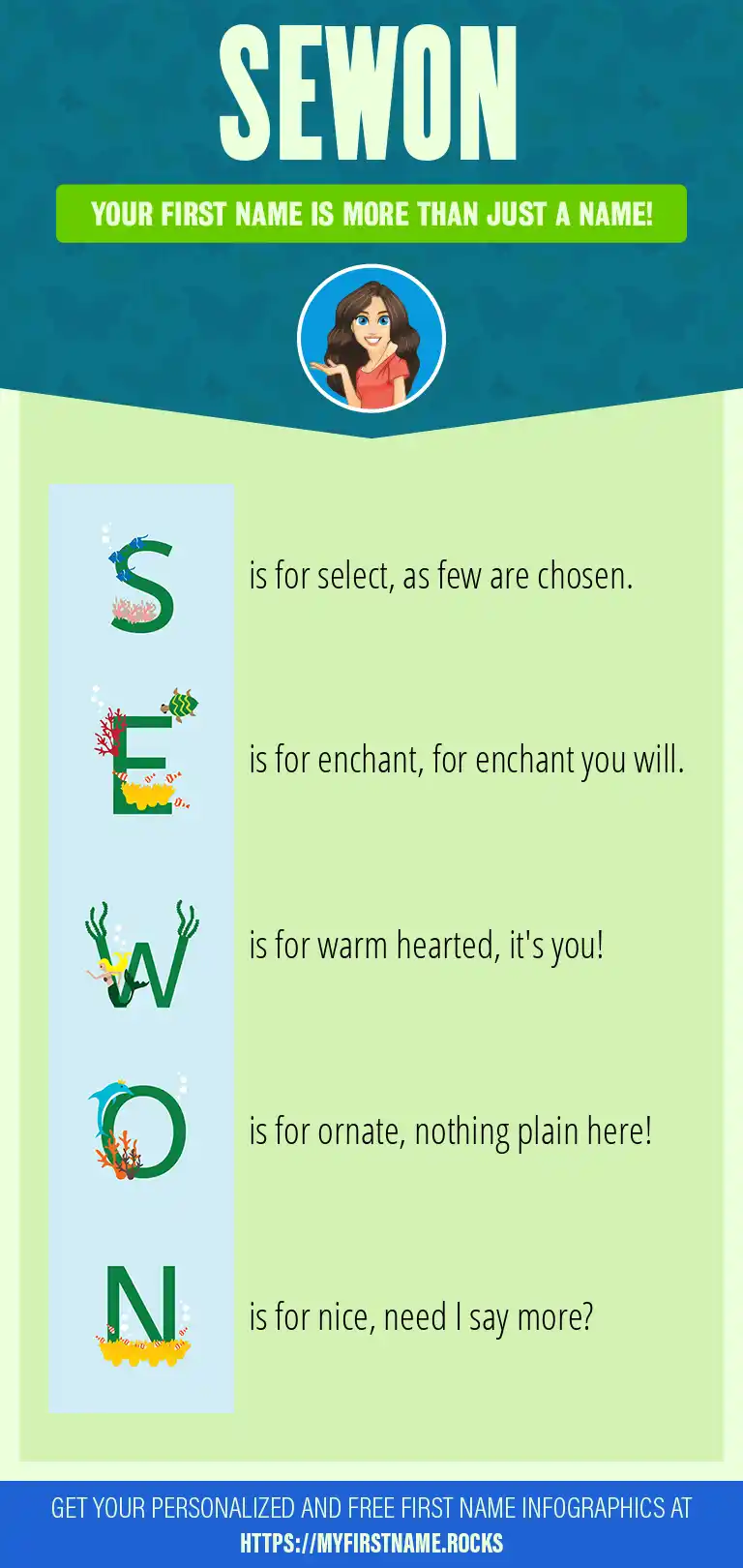 SEWON

YOUR FIRST NAME IS MORE THAN JUST A NAME!

S is for select, as few are chosen.

E is for enchant, for enchant you will.

W is for warm hearted, it's you!

O is for ornate, nothing plain here!

N is for nice, need I say more?

GET YOUR PERSONALIZED AND FREE FIRST NAME INFOGRAPHICS AT HTTPS://MYFIRSTNAME.ROCKS