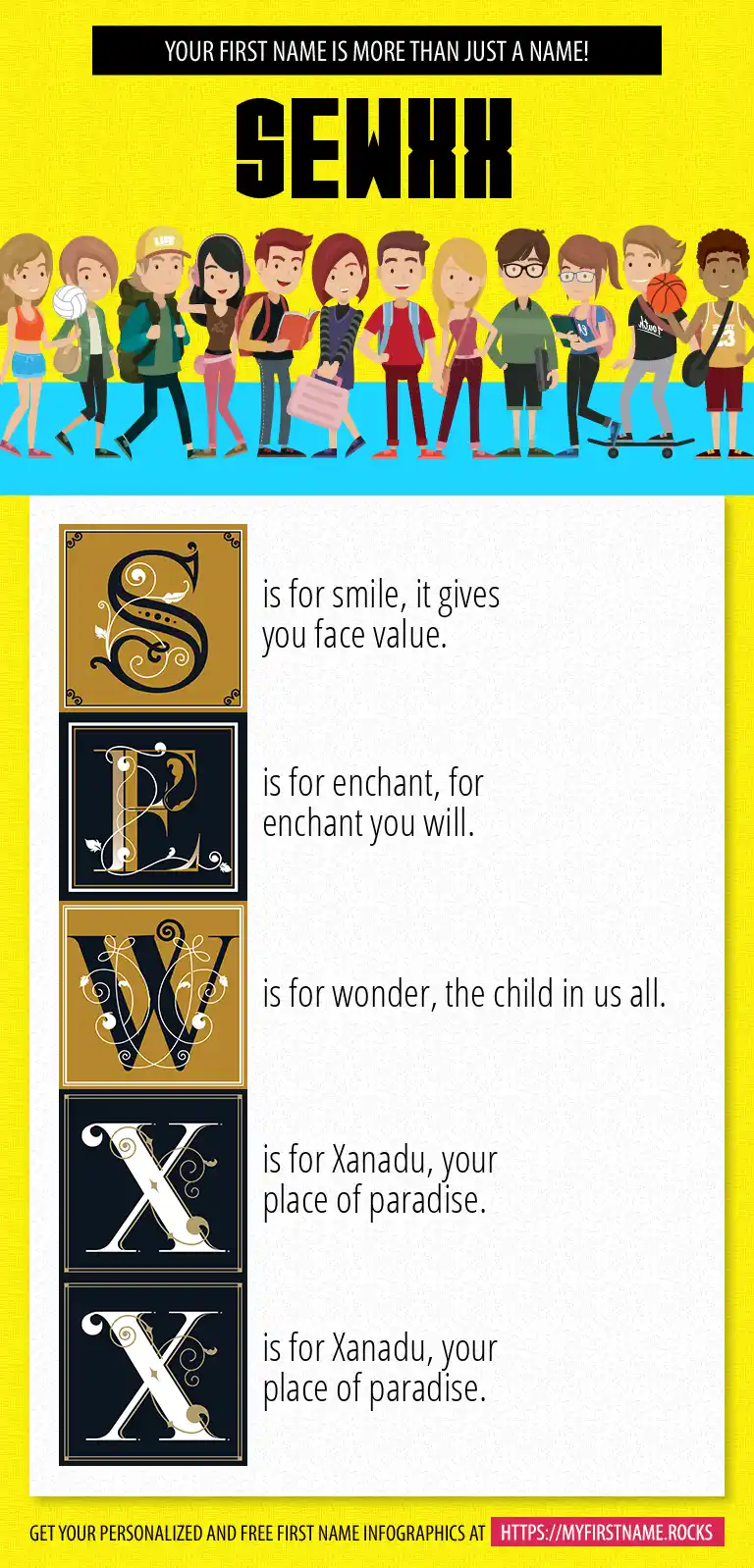 YOUR FIRST NAME IS MORE THAN JUST A NAME!

SEWXX

S is for smile, it gives you face value.

E is for enchant, for enchant you will.

W is for wonder, the child in us all.

X is for Xanadu, your place of paradise.

X is for Xanadu, your place of paradise.

GET YOUR PERSONALIZED AND FREE FIRST NAME INFOGRAPHICS AT HTTPS://MYFIRSTNAME.ROCKS