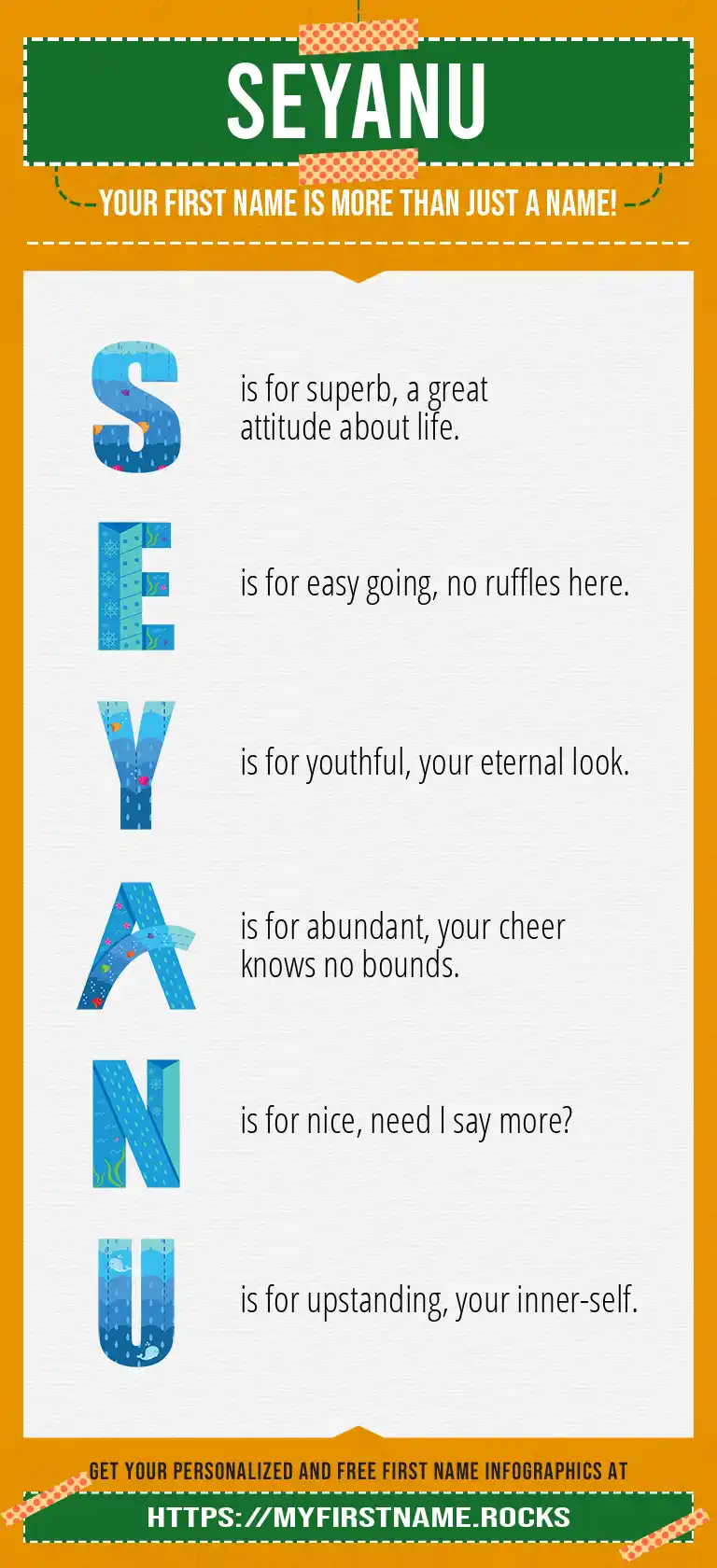 SEYANU

YOUR FIRST NAME IS MORE THAN JUST A NAME!

S is for superb, a great attitude about life.

E is for easy going, no ruffles here.

Y is for youthful, your eternal look.

A is for abundant, your cheer knows no bounds.

N is for nice, need I say more?

U is for upstanding, your inner-self.

GET YOUR PERSONALIZED AND FREE FIRST NAME INFOGRAPHICS AT

HTTPS://MYFIRSTNAME.ROCKS