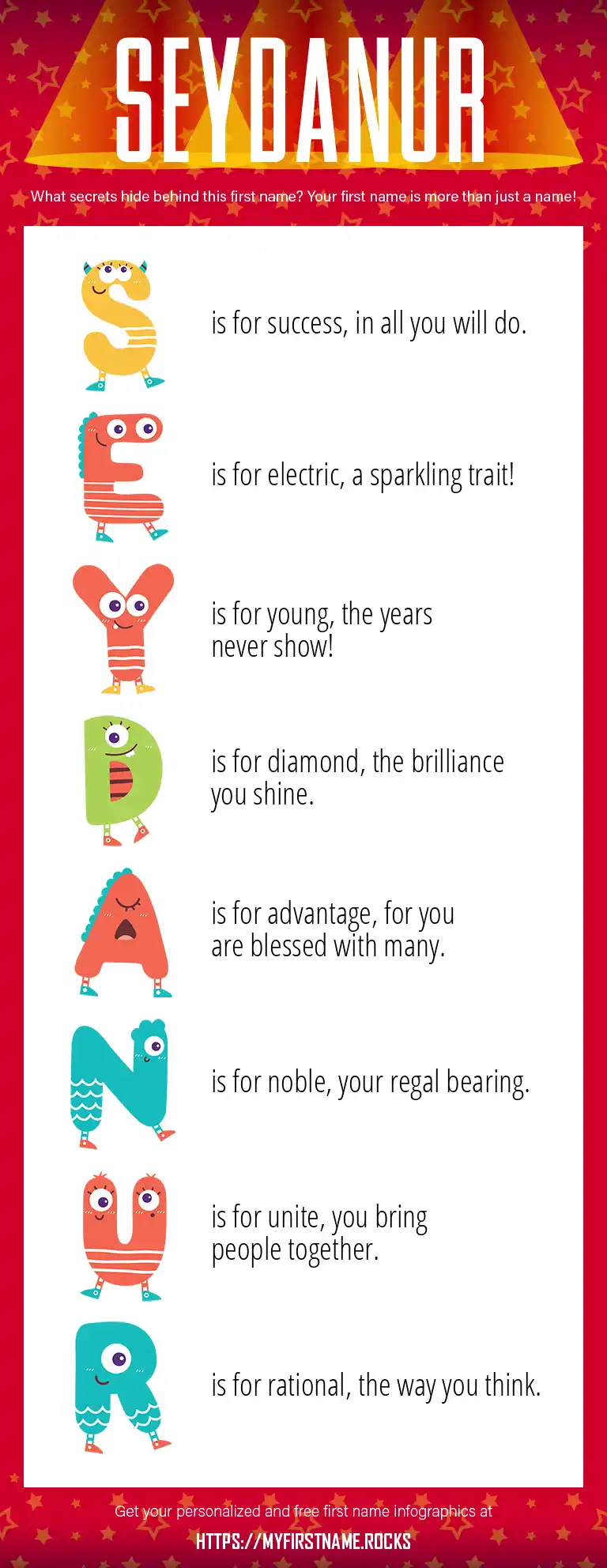 SEYDANUR

What secrets hide behind this first name? Your first name is more than just a name!

S is for success, in all you will do.

E is for electric, a sparkling trait!

Y is for young, the years never show!

D is for diamond, the brilliance you shine.

A is for advantage, for you are blessed with many.

N is for noble, your regal bearing.

U is for unite, you bring people together.

R is for rational, the way you think.

Get your personalized and free first name infographics at

HTTPS://MYFIRSTNAME.ROCKS