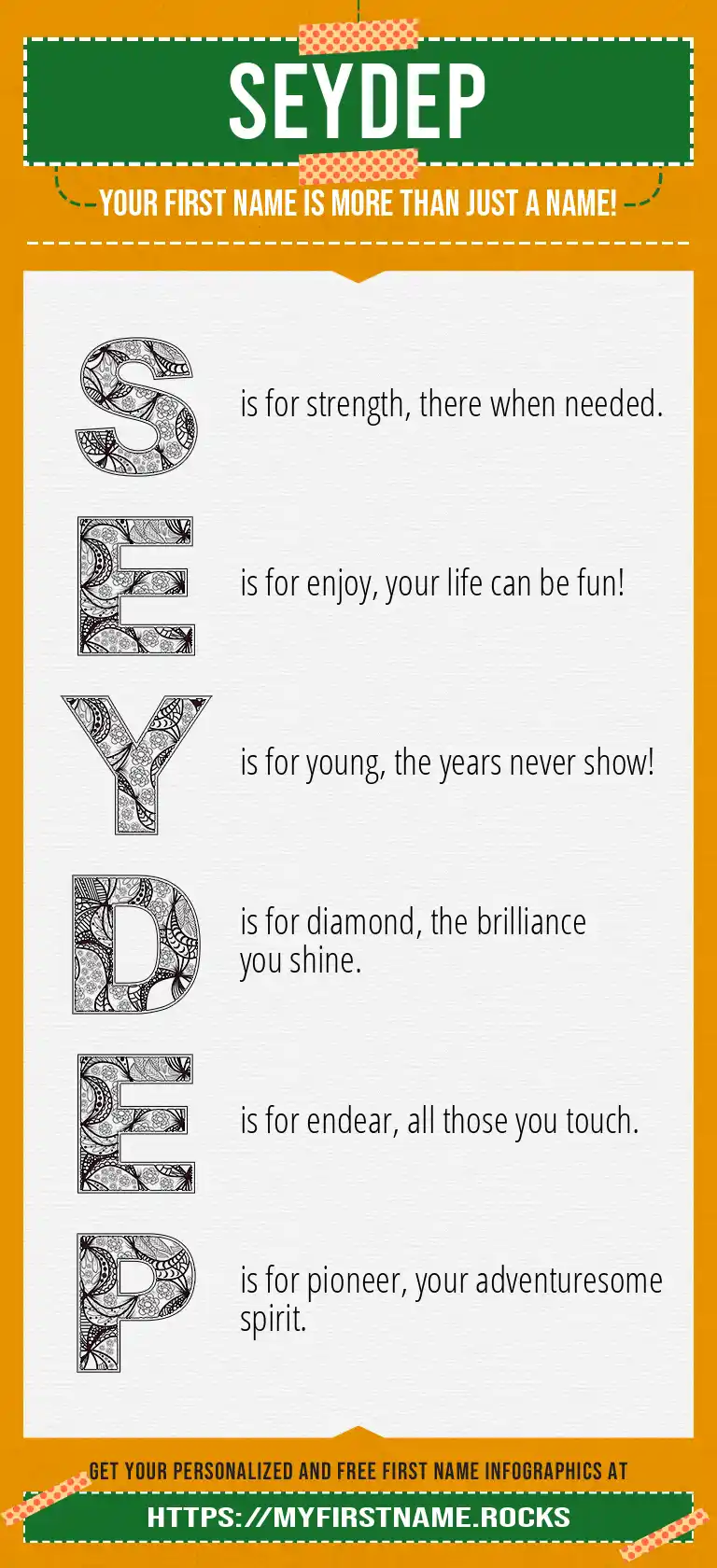 SEYDEP

YOUR FIRST NAME IS MORE THAN JUST A NAME!

S is for strength, there when needed.

E is for enjoy, your life can be fun!

Y is for young, the years never show!

D is for diamond, the brilliance you shine.

E is for endear, all those you touch.

P is for pioneer, your adventuresome spirit.

GET YOUR PERSONALIZED AND FREE FIRST NAME INFOGRAPHICS AT

HTTPS://MYFIRSTNAME.ROCKS