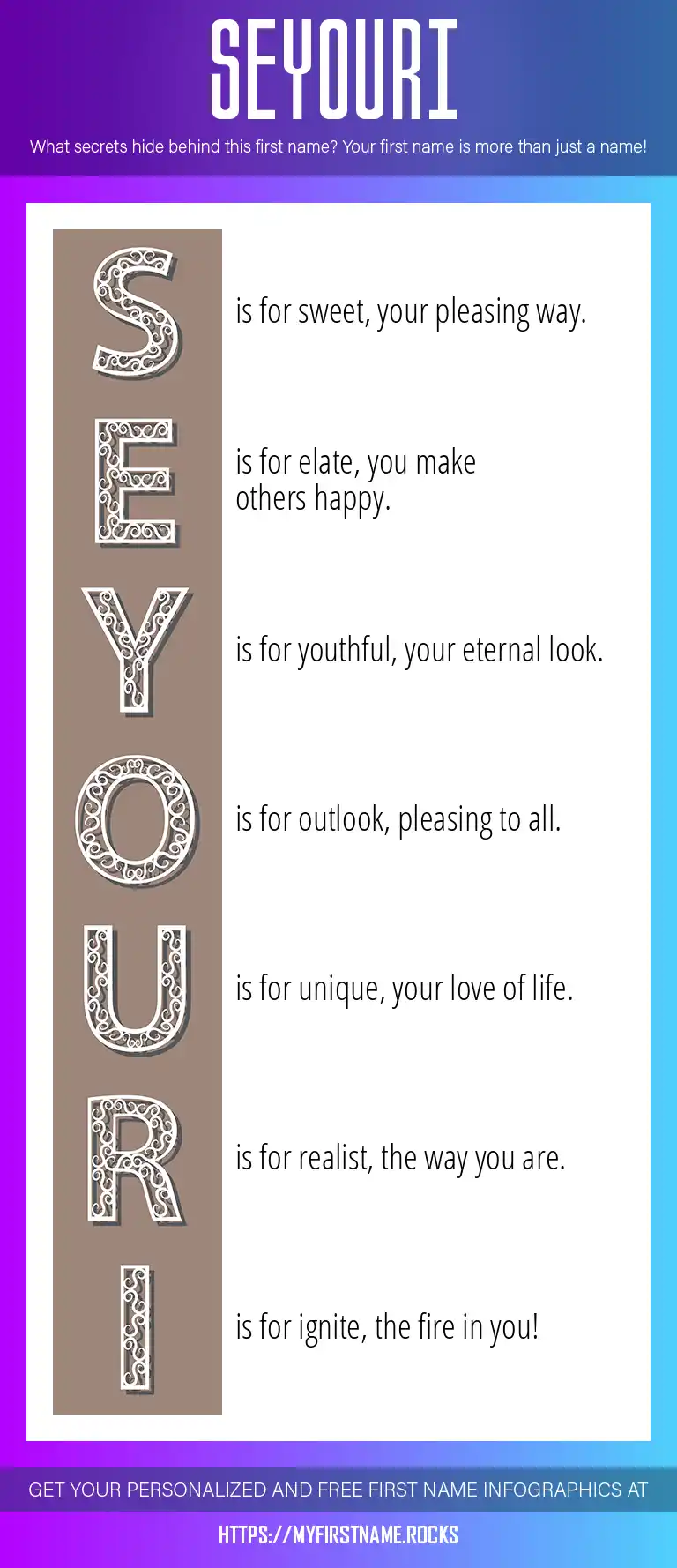 SEYOURI

What secrets hide behind this first name? Your first name is more than just a name!

S is for sweet, your pleasing way.

E is for elate, you make others happy.

Y is for youthful, your eternal look.

O is for outlook, pleasing to all.

U is for unique, your love of life.

R is for realist, the way you are.

I is for ignite, the fire in you!

GET YOUR PERSONALIZED AND FREE FIRST NAME INFOGRAPHICS AT

HTTPS://MYFIRSTNAME.ROCKS