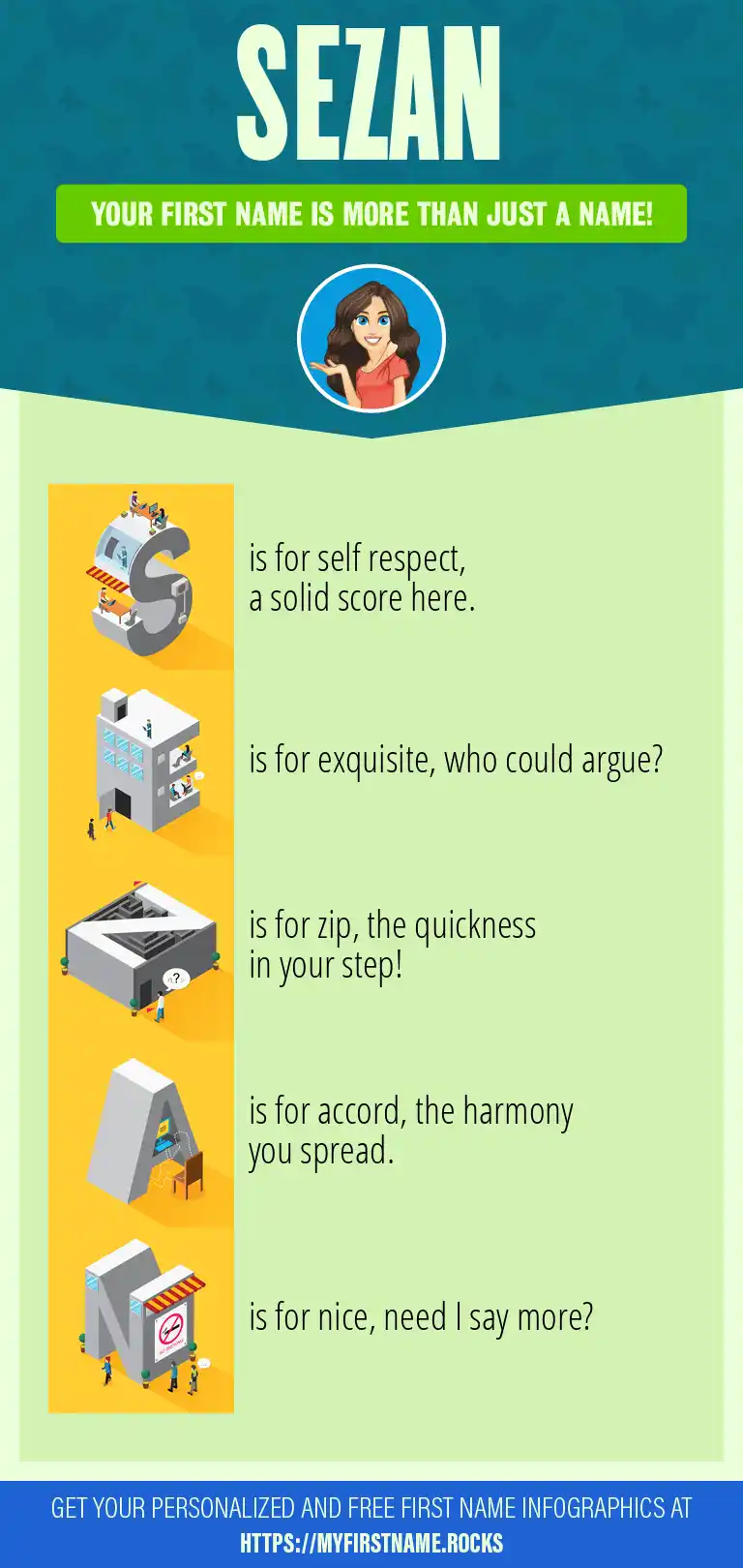 SEZAN

YOUR FIRST NAME IS MORE THAN JUST A NAME!

S is for self respect, a solid score here.

E is for exquisite, who could argue?

Z is for zip, the quickness in your step!

A is for accord, the harmony you spread.

N is for nice, need I say more?

GET YOUR PERSONALIZED AND FREE FIRST NAME INFOGRAPHICS AT HTTPS://MYFIRSTNAME.ROCKS