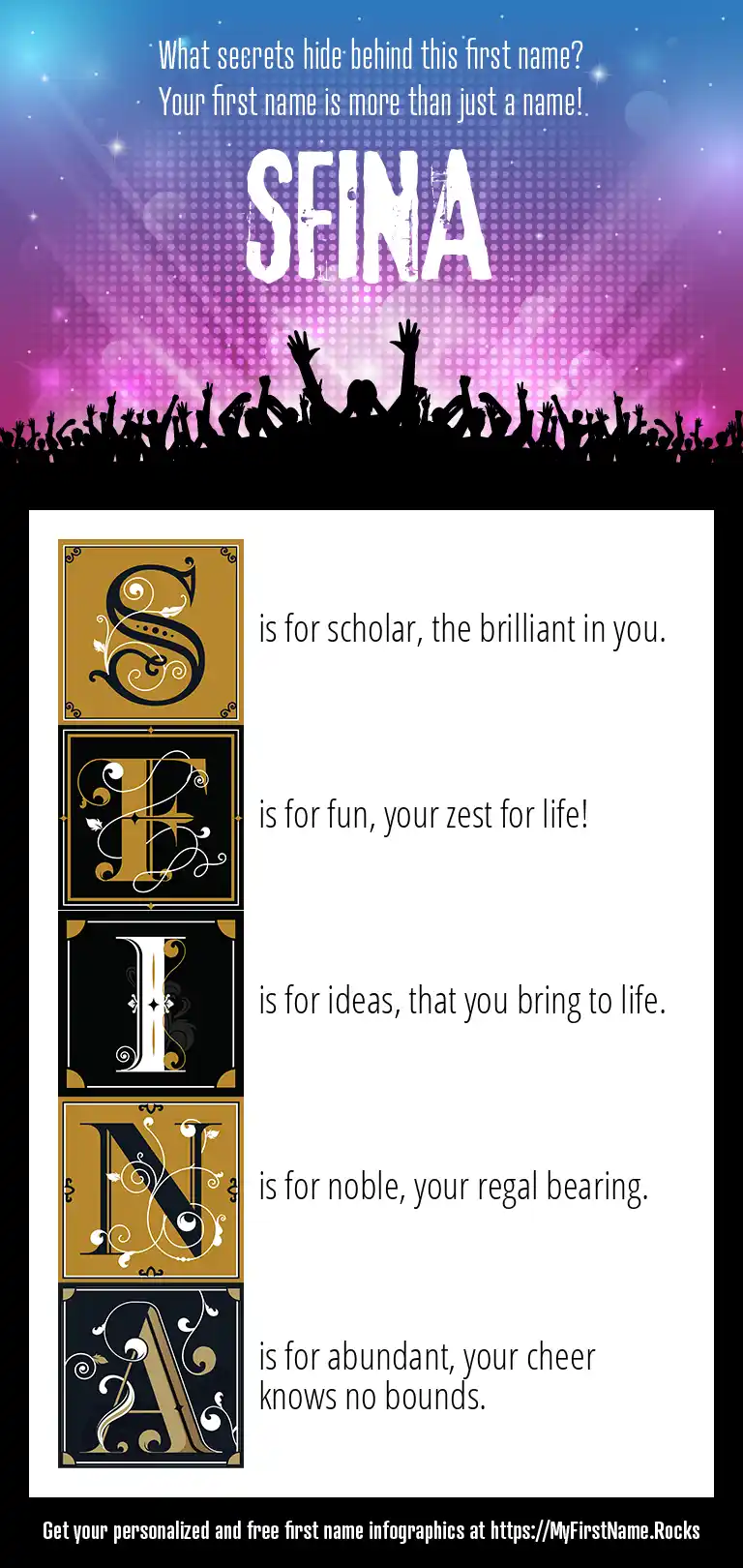 What secrets hide behind this first name?
Your first name is more than just a name!

SFINA

S is for scholar, the brilliant in you.

F is for fun, your zest for life!

I is for ideas, that you bring to life.

N is for noble, your regal bearing.

A is for abundant, your cheer knows no bounds.

Get your personalized and free first name infographics at https://MyFirstName.Rocks