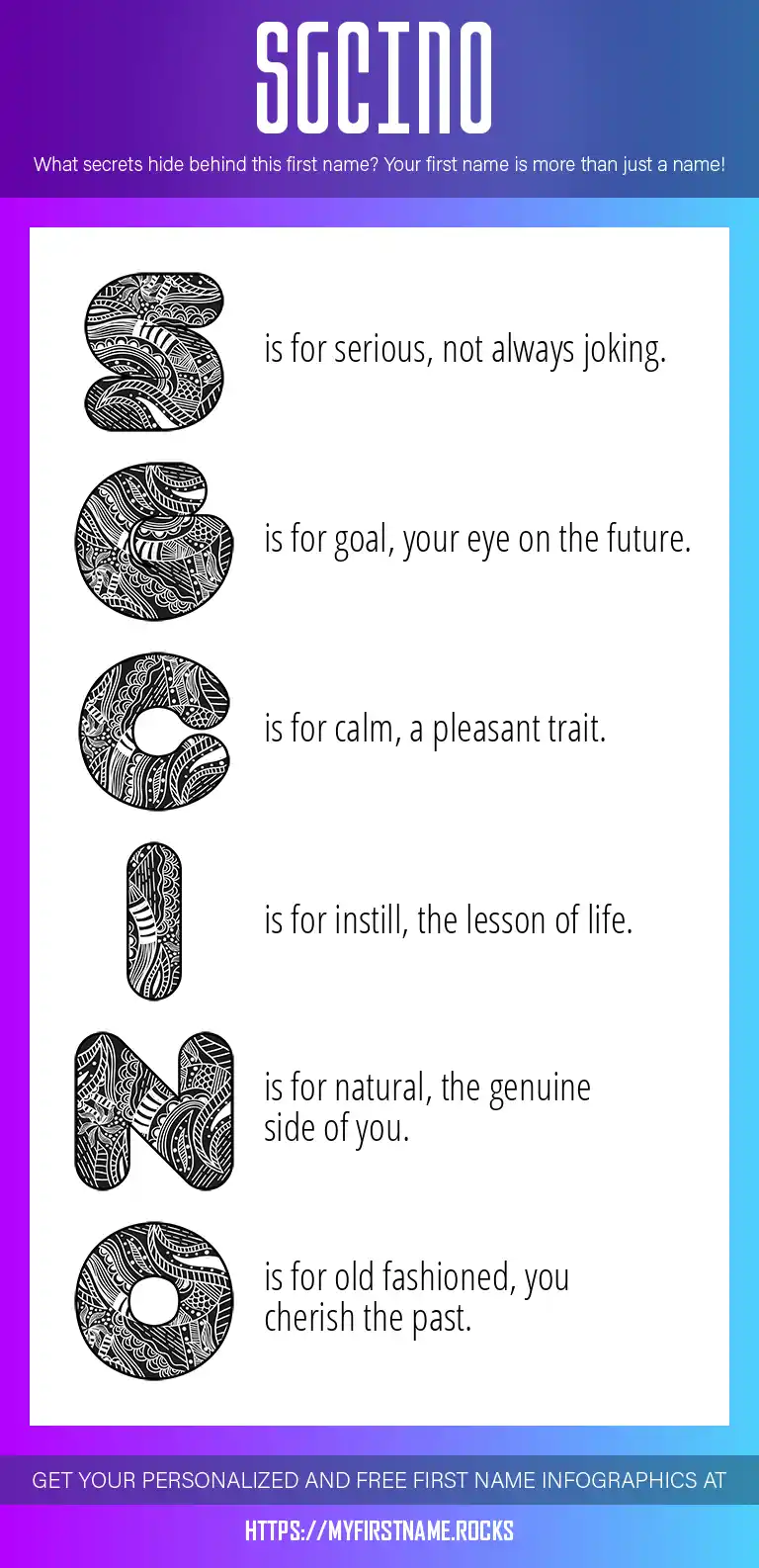 SGCINO

What secrets hide behind this first name? Your first name is more than just a name!

S is for serious, not always joking.

G is for goal, your eye on the future.

C is for calm, a pleasant trait.

I is for instill, the lesson of life.

N is for natural, the genuine side of you.

O is for old fashioned, you cherish the past.

GET YOUR PERSONALIZED AND FREE FIRST NAME INFOGRAPHICS AT

HTTPS://MYFIRSTNAME.ROCKS